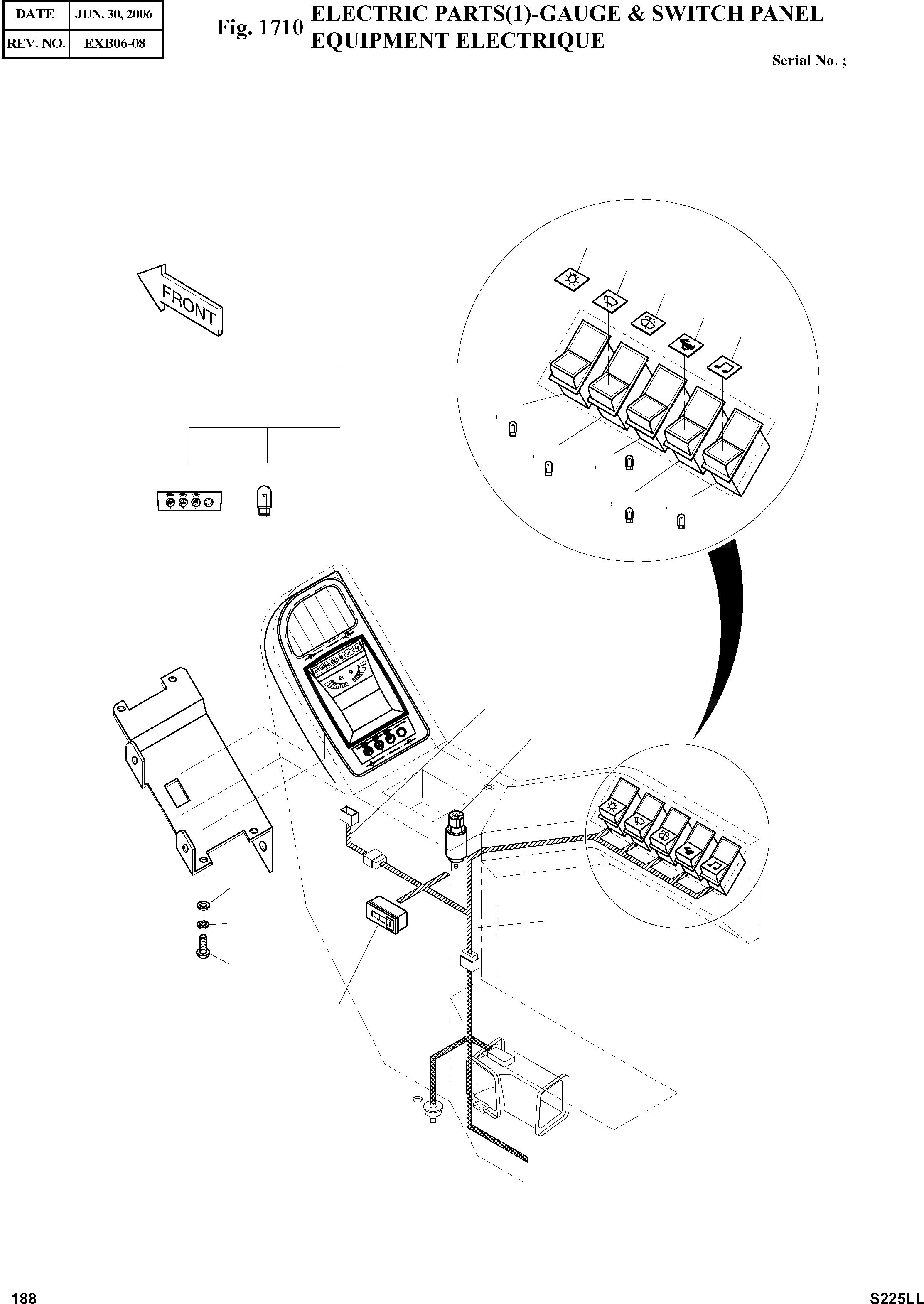 | DATE | JUN. 30, 2006 |
|---|---|
| REV. NO. | EXB06-08 |

Fig. 1710 ELECTRIC PARTS(1)-GAUGE & SWITCH PANEL
EQUIPMENT ELECTRIQUE

Serial No. ;

FRONT

188

S225LL