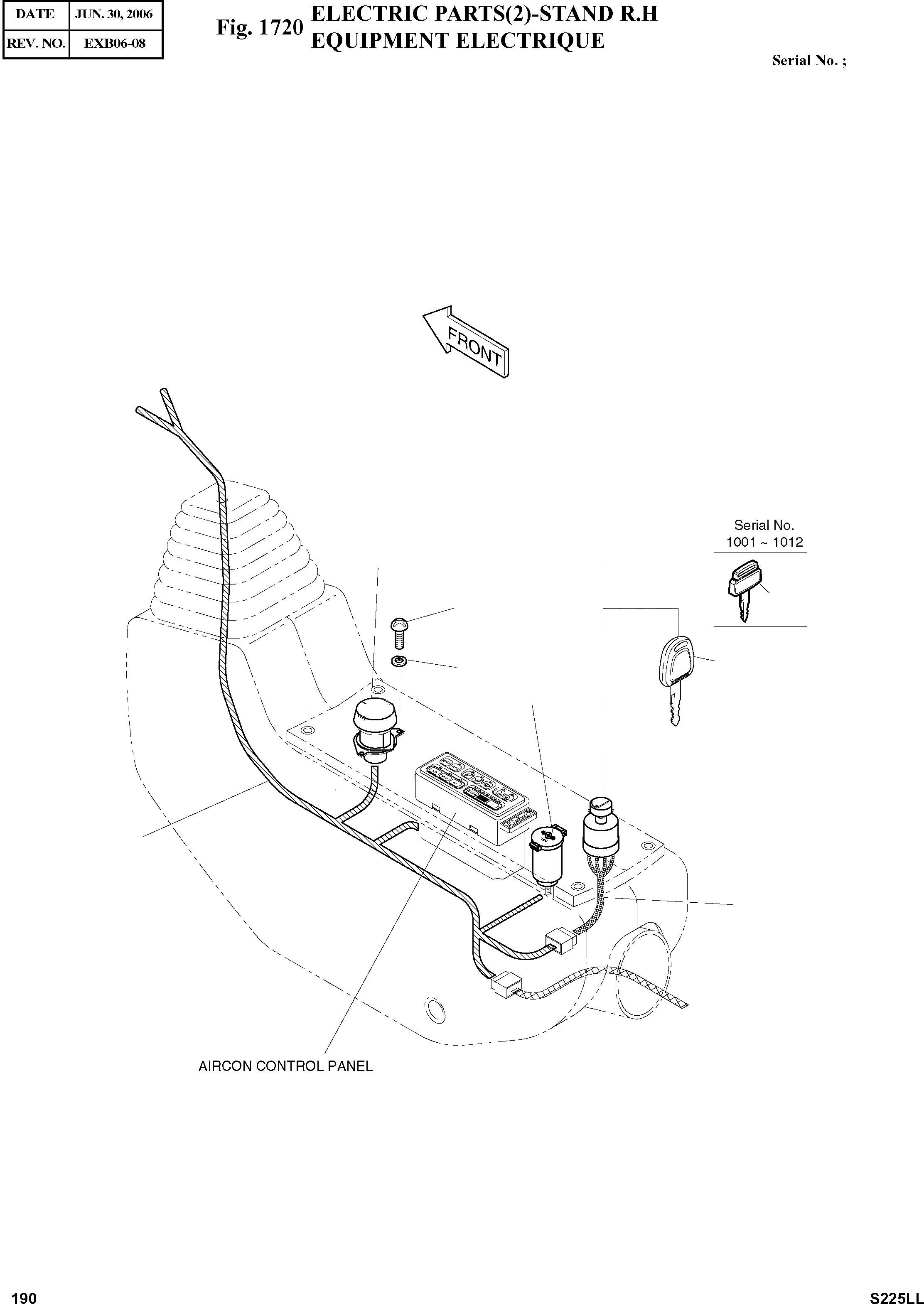 | DATE | JUN. 30, 2006 |
|---|---|
| REV. NO. | EXB06-08 |

Fig. 1720 ELECTRIC PARTS(2)-STAND R.H
EQUIPMENT ELECTRIQUE

Serial No. ;

FRONT

Serial No.
1001 ~ 1012

AIRCON CONTROL PANEL

190

S225LL