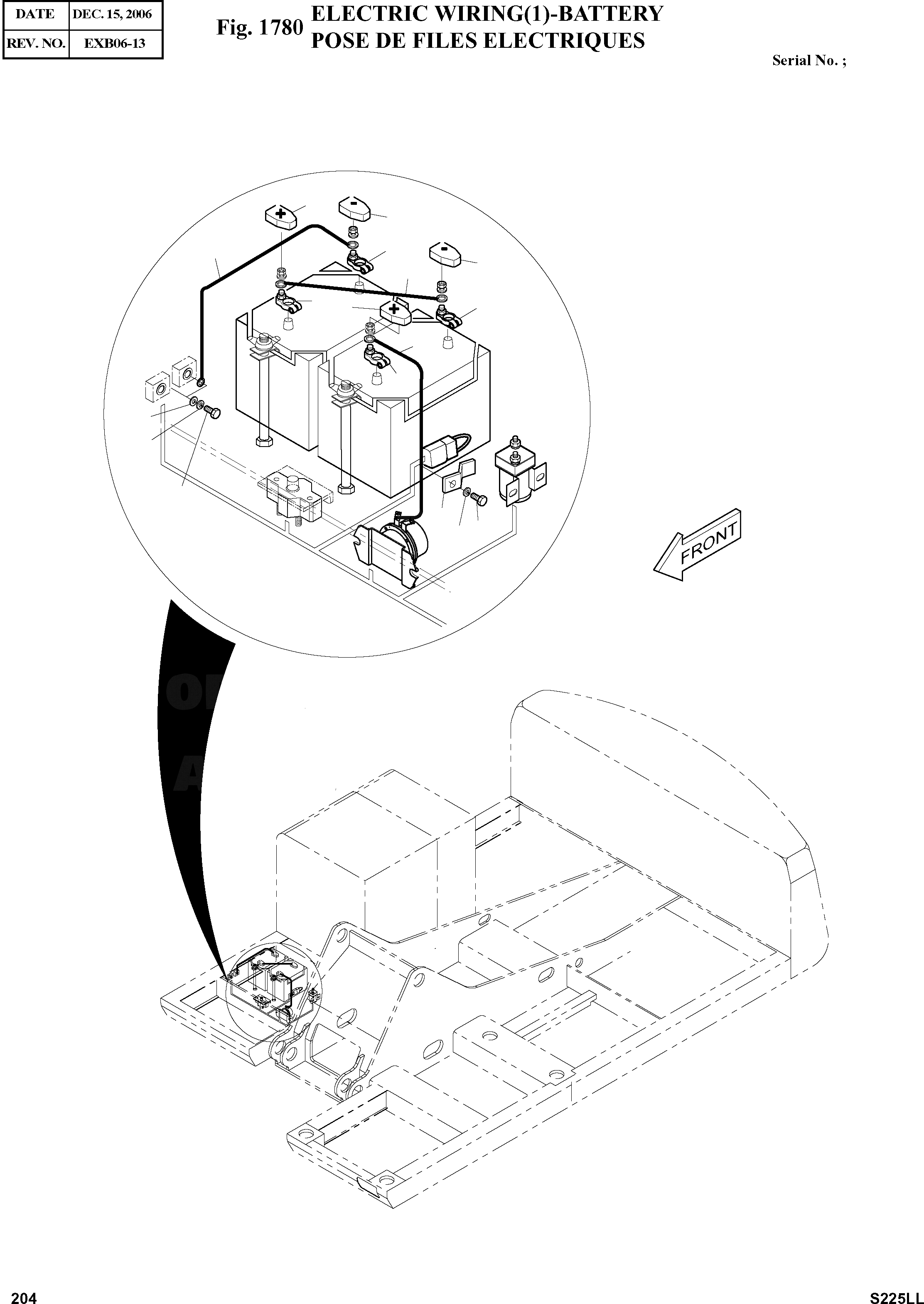 | DATE | DEC. 15, 2006 |
|---|---|
| REV. NO. | EXB06-13 |

Fig. 1780 ELECTRIC WIRING(1)-BATTERY
POSE DE FILES ELECTRIQUES

Serial No. ;

+
-
-
+

FRONT

204

S225LL