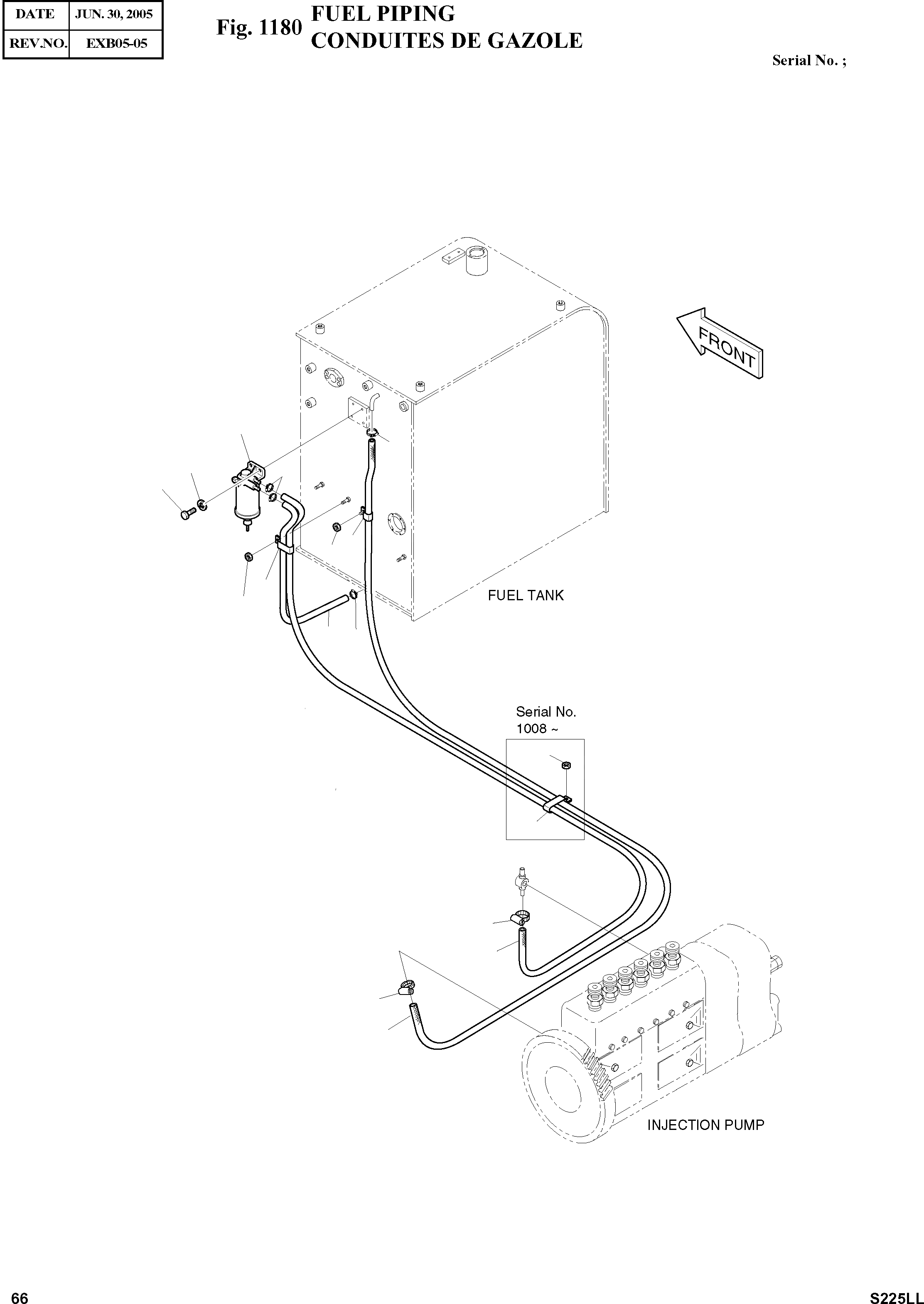 | DATE | JUN. 30, 2005 |
|---|---|
| REV.NO. | EXB05-05 |

Fig. 1180 FUEL PIPING
CONDUITES DE GAZOLE

Serial No. ;

FRONT

FUEL TANK

Serial No.
1008 ~

INJECTION PUMP

66

S225LL