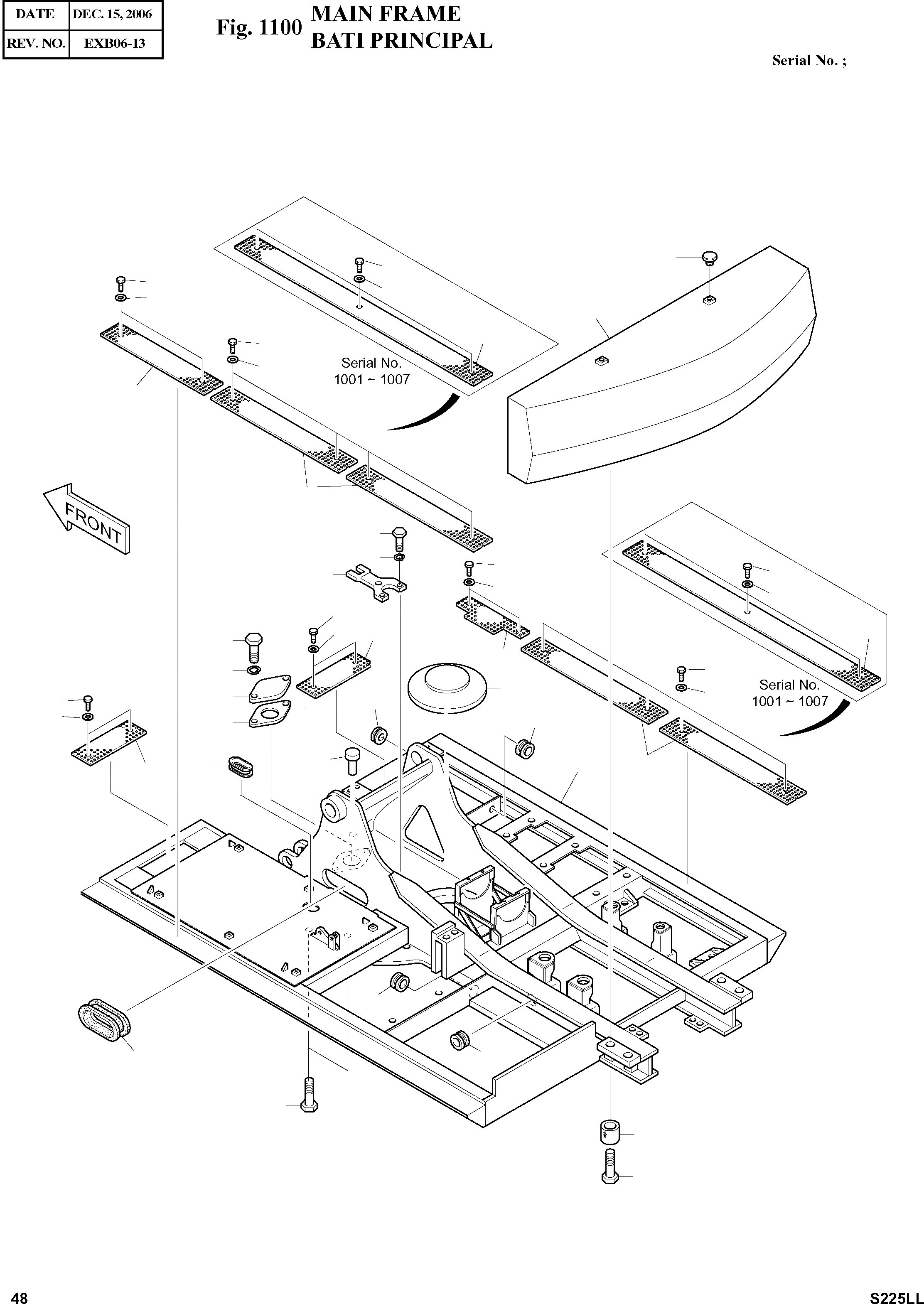 | DATE | DEC. 15, 2006 |
|---|---|
| REV. NO. | EXB06-13 |

Fig. 1100 MAIN FRAME
BATI PRINCIPAL

Serial No. ;

Serial No.
1001 ~ 1007

FRONT

Serial No.
1001 ~ 1007

48

S225LL