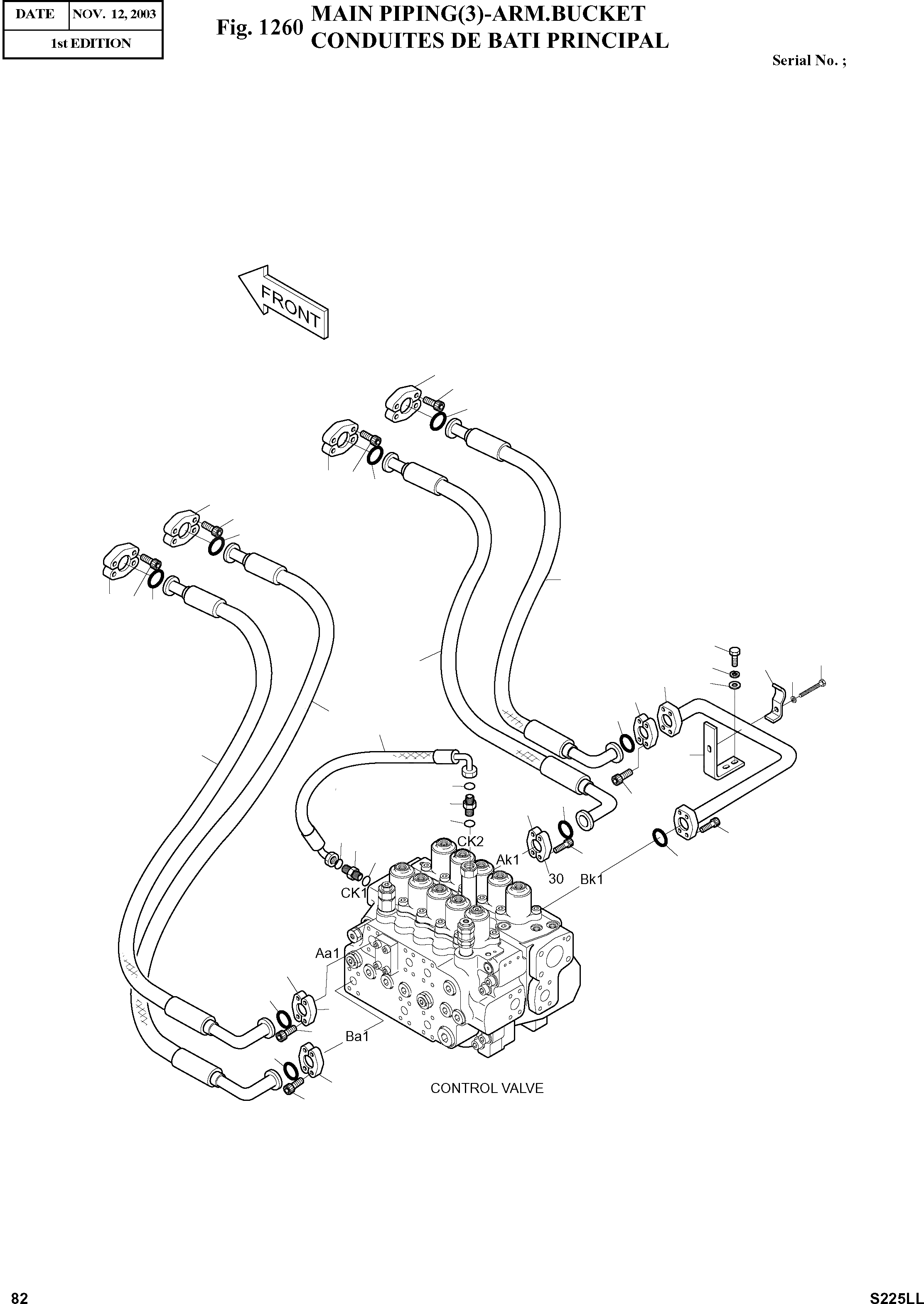 | DATE | NOV. 12, 2003 |
|---|---|
| 1st EDITION | |

Fig. 1260 MAIN PIPING(3)-ARM.BUCKET
CONDUITES DE BATI PRINCIPAL

Serial No. ;

FRONT

CK2
Ak1
30
Bk1
CK1
Aa1
Ba1

CONTROL VALVE

82

S225LL