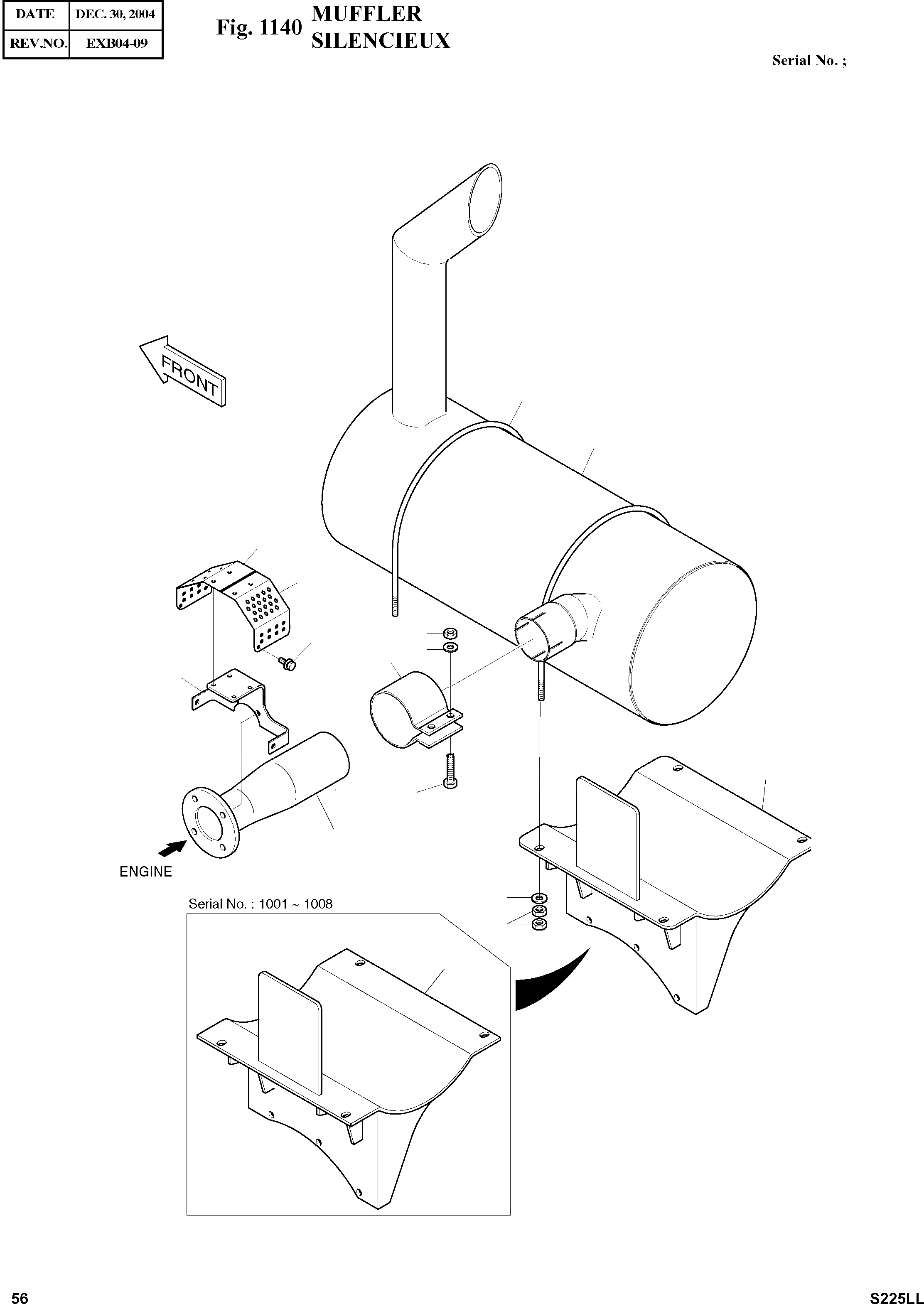 | DATE | DEC. 30, 2004 |
|---|---|
| REV.NO. | EXB04-09 |

Fig. 1140 MUFFLER
SILENCIEUX

Serial No. ;

FRONT

ENGINE

Serial No. : 1001 ~ 1008

56

S225LL