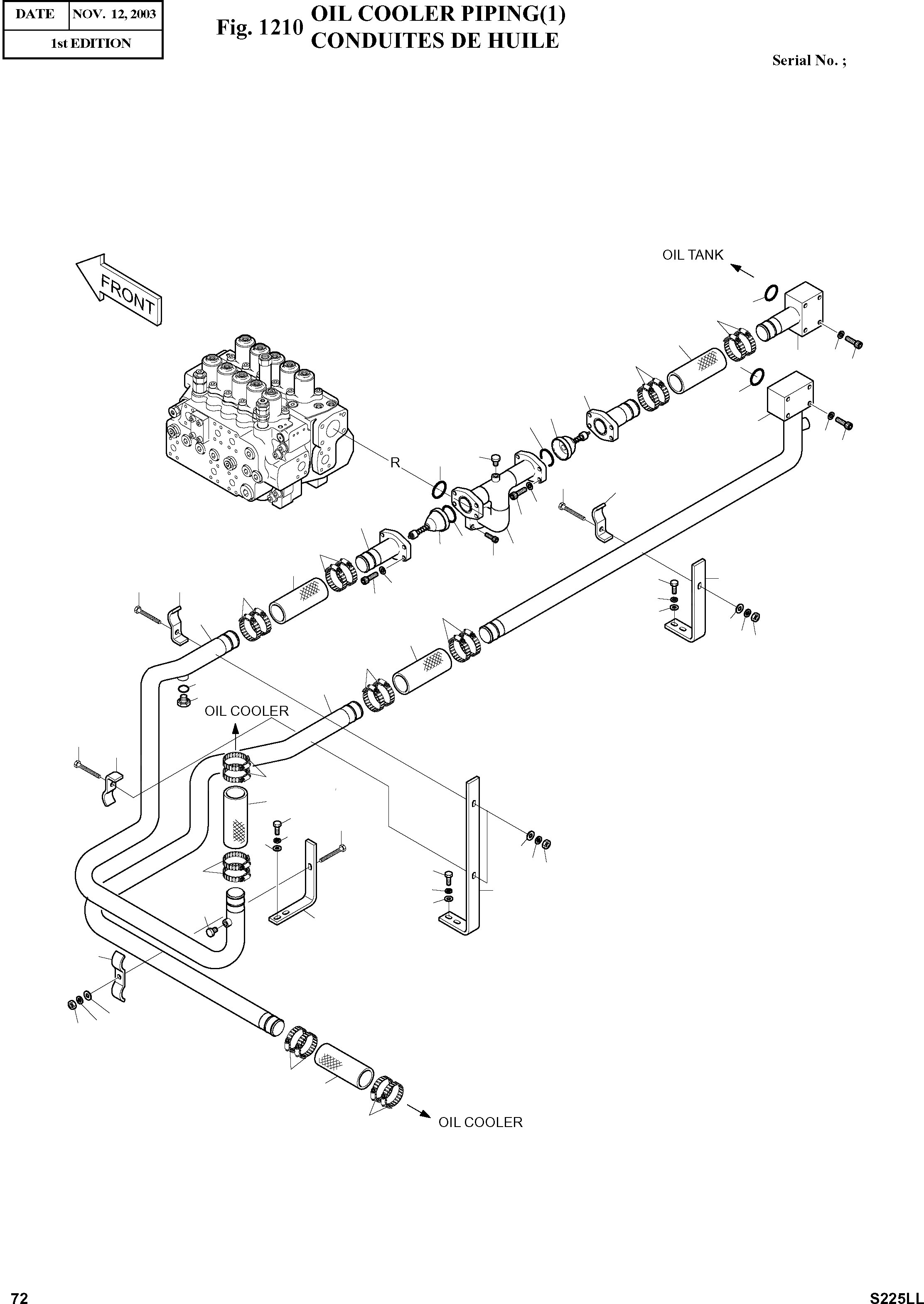 | DATE | NOV. 12, 2003 |
|---|---|
| 1st EDITION | |

Fig. 1210 OIL COOLER PIPING(1)
CONDUITES DE HUILE

Serial No. ;

FRONT

OIL TANK

R

OIL COOLER

OIL COOLER

72

S225LL