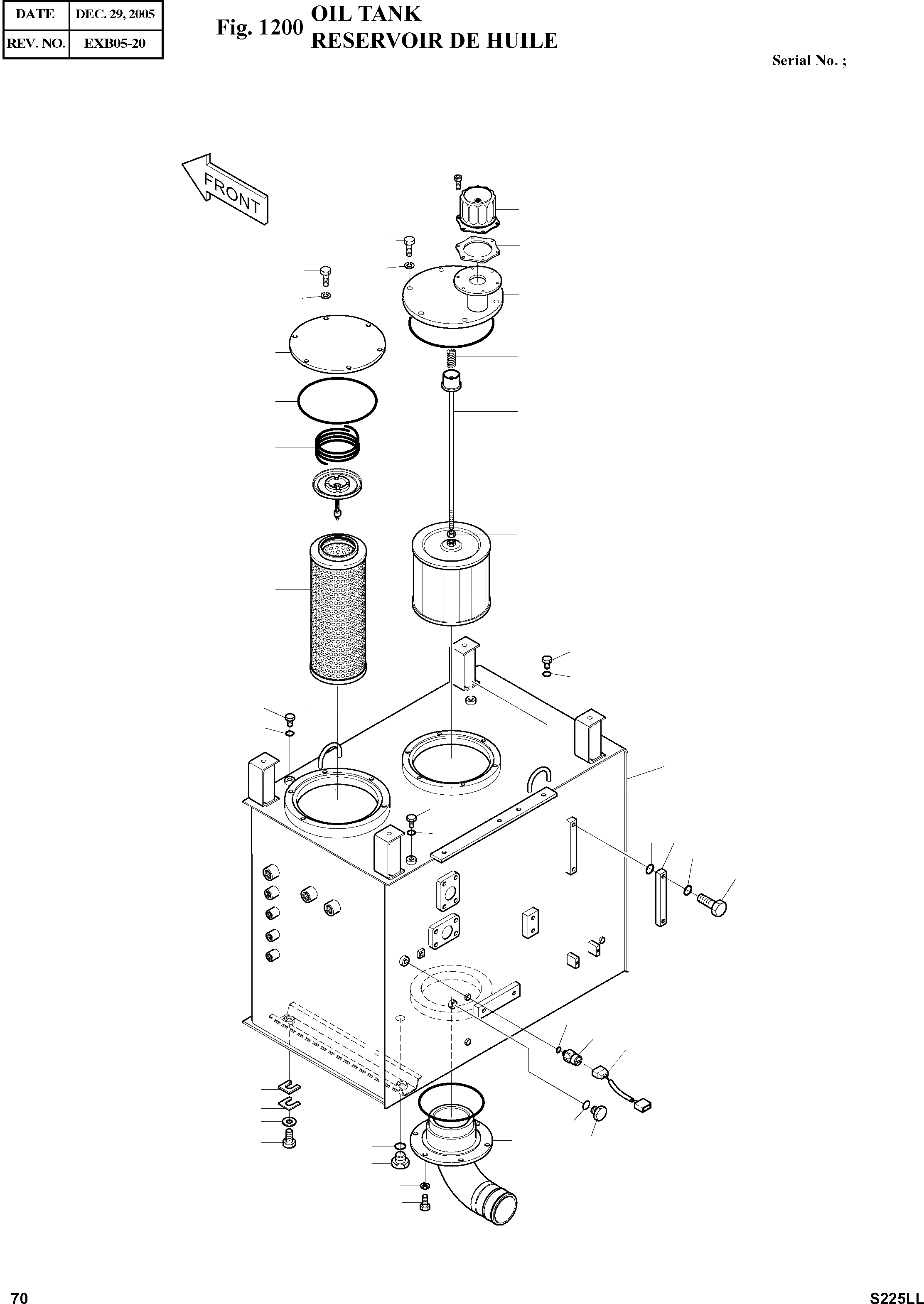 | DATE | DEC. 29, 2005 |
|---|---|
| REV. NO. | EXB05-20 |

Fig. 1200 OIL TANK
RESERVOIR DE HUILE

Serial No. ;

FRONT

70

S225LL