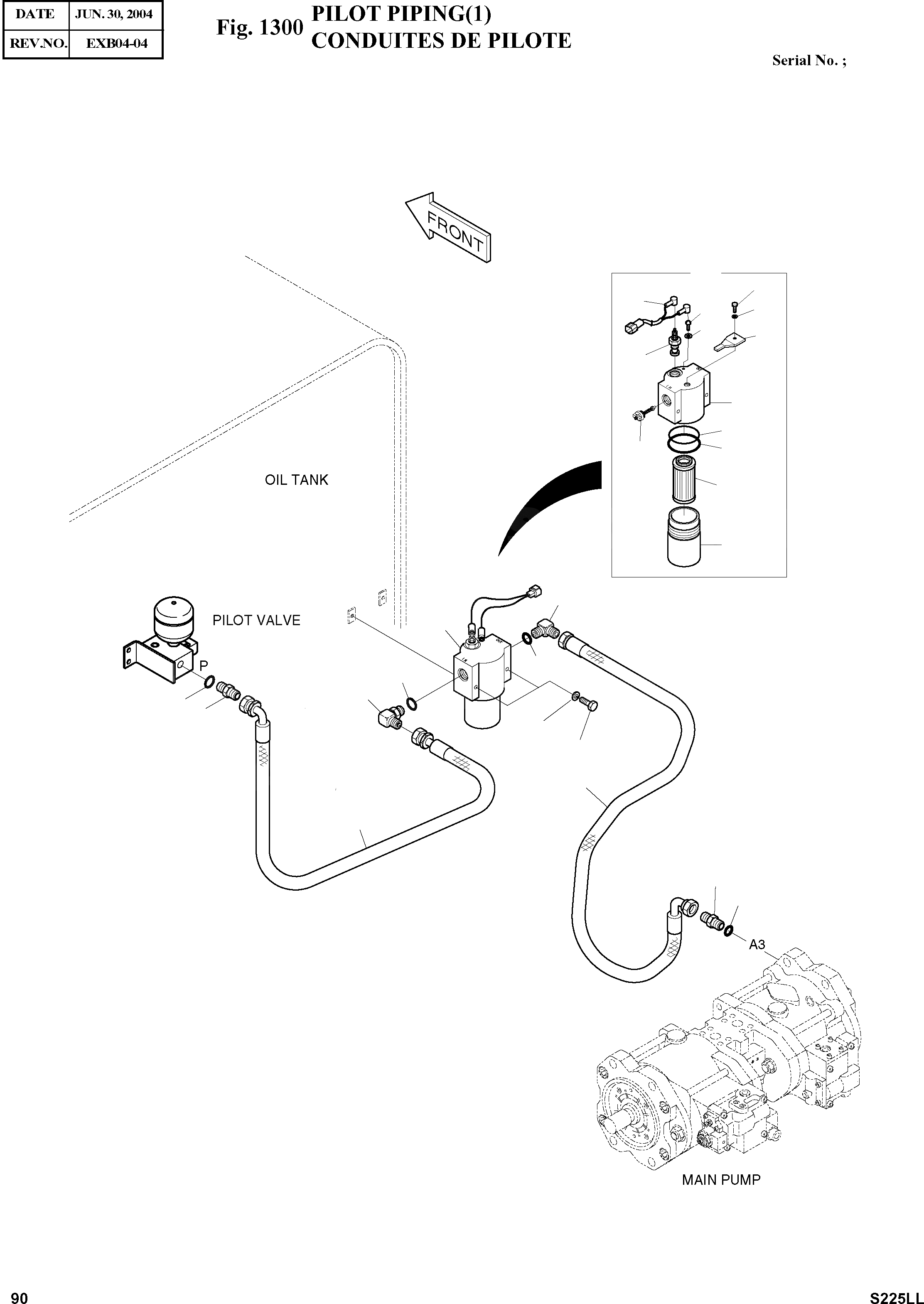 | DATE | JUN. 30, 2004 |
|---|---|
| REV.NO. | EXB04-04 |

Fig. 1300 PILOT PIPING(1)
CONDUITES DE PILOTE

Serial No. ;

FRONT

OIL TANK

PILOT VALVE

P

A3

MAIN PUMP

90

S225LL