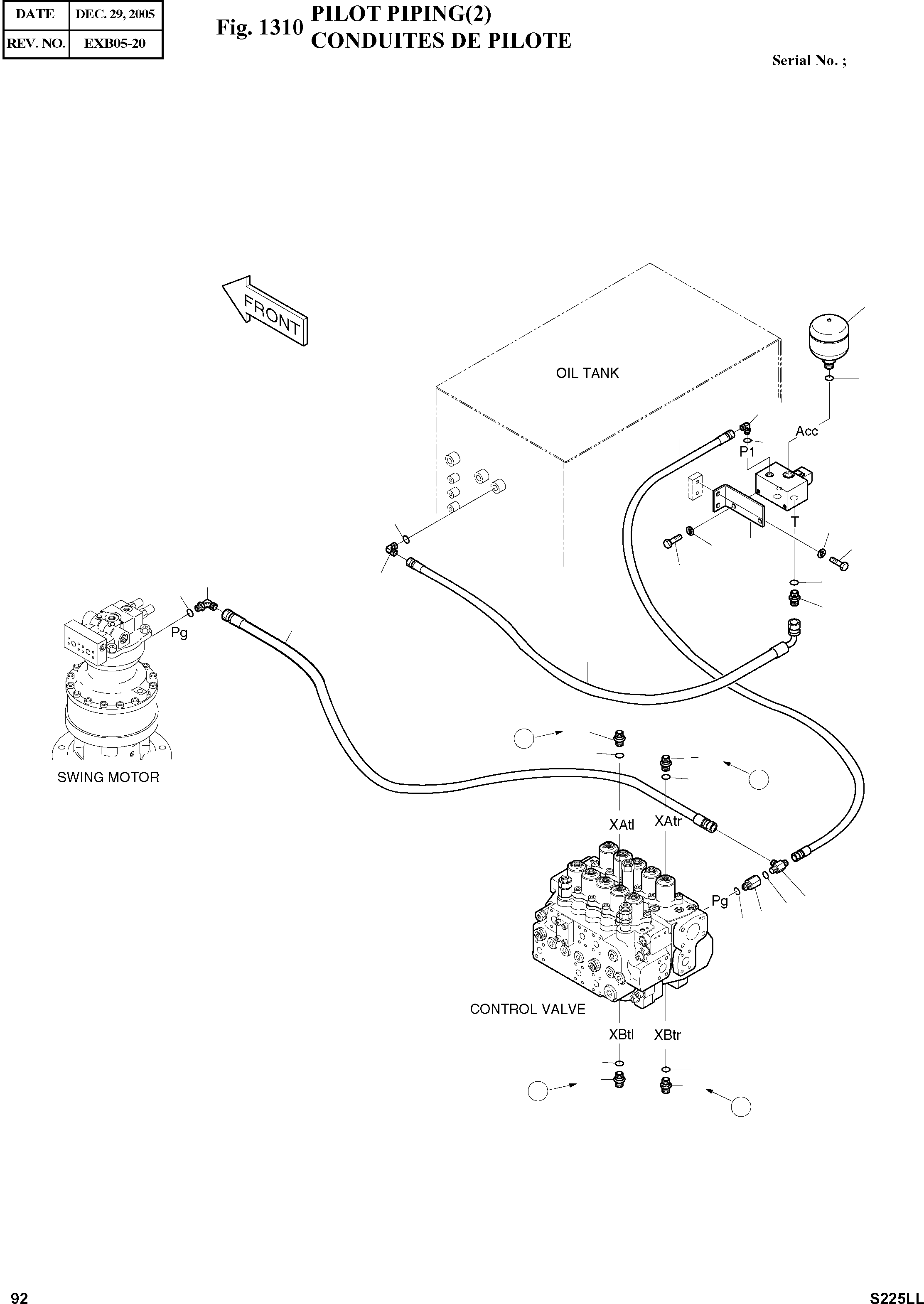 | DATE | DEC. 29, 2005 |
|---|---|
| REV. NO. | EXB05-20 |

Fig. 1310 PILOT PIPING(2)
CONDUITES DE PILOTE

Serial No. ;

FRONT

OIL TANK

Acc

P1

T

Pg

SWING MOTOR

XAtl

XAtr

Pg

CONTROL VALVE

XBtl

XBtr

92

S225LL