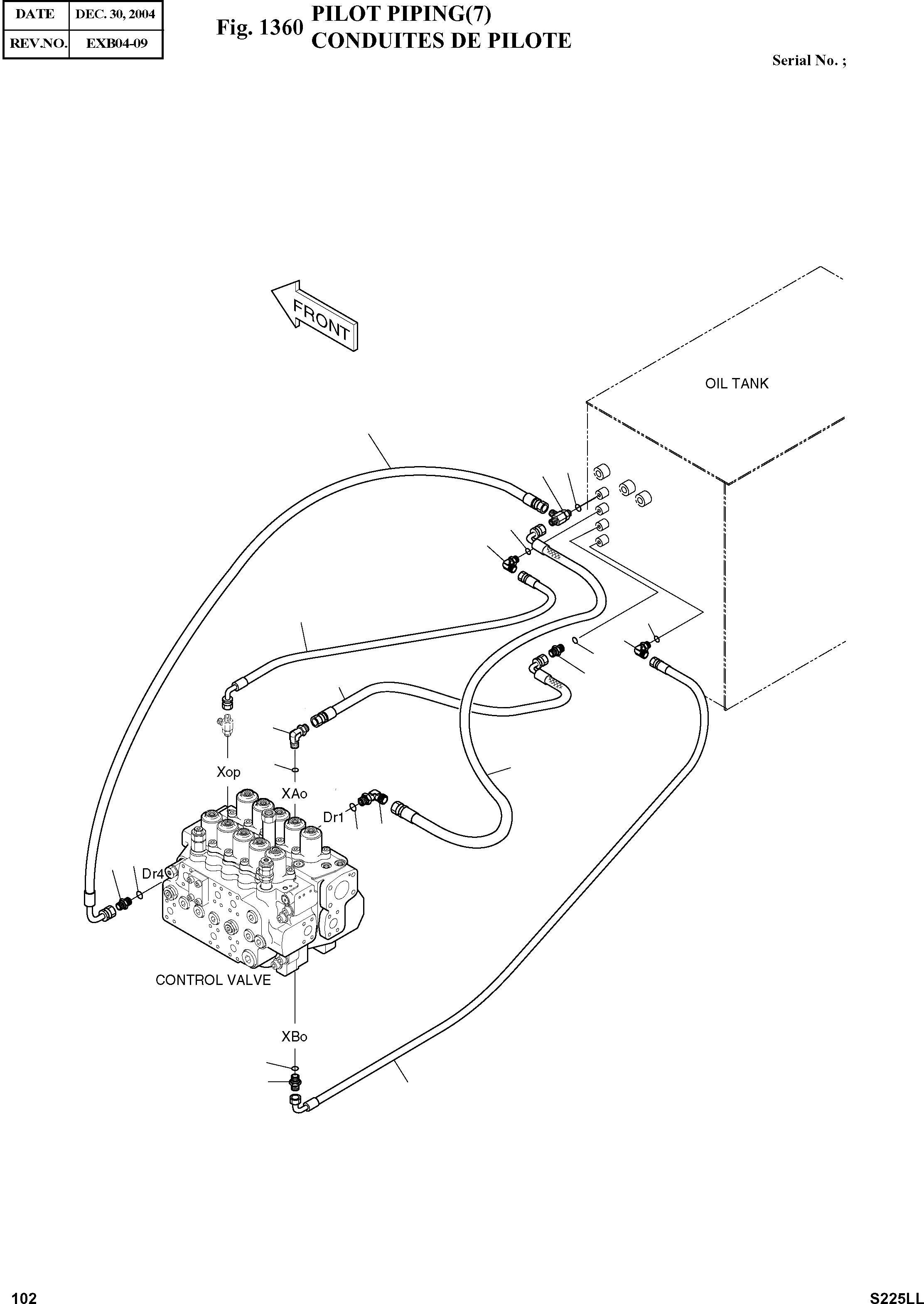 | DATE | DEC. 30, 2004 |
|---|---|
| REV.NO. | EXB04-09 |

Fig. 1360 PILOT PIPING(7)
CONDUITES DE PILOTE

Serial No. ;

FRONT

OIL TANK

Xop

XAo

Dr1

Dr4

CONTROL VALVE

XBo

102

S225LL