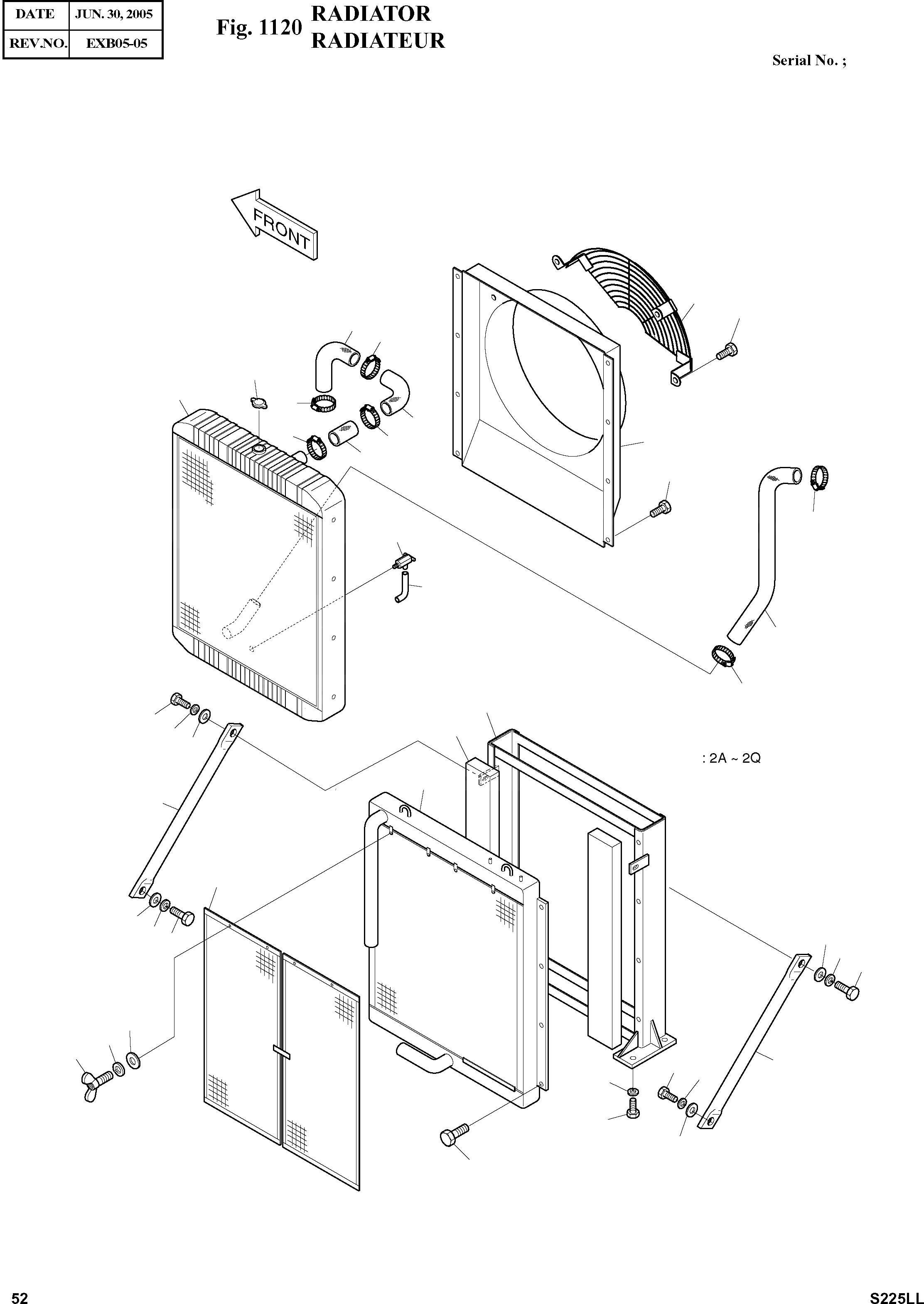 | DATE | JUN. 30, 2005 |
|---|---|
| REV.NO. | EXB05-05 |

Fig. 1120 RADIATOR
RADIATEUR

Serial No. ;

FRONT

: 2A ~ 2Q

52

S225LL