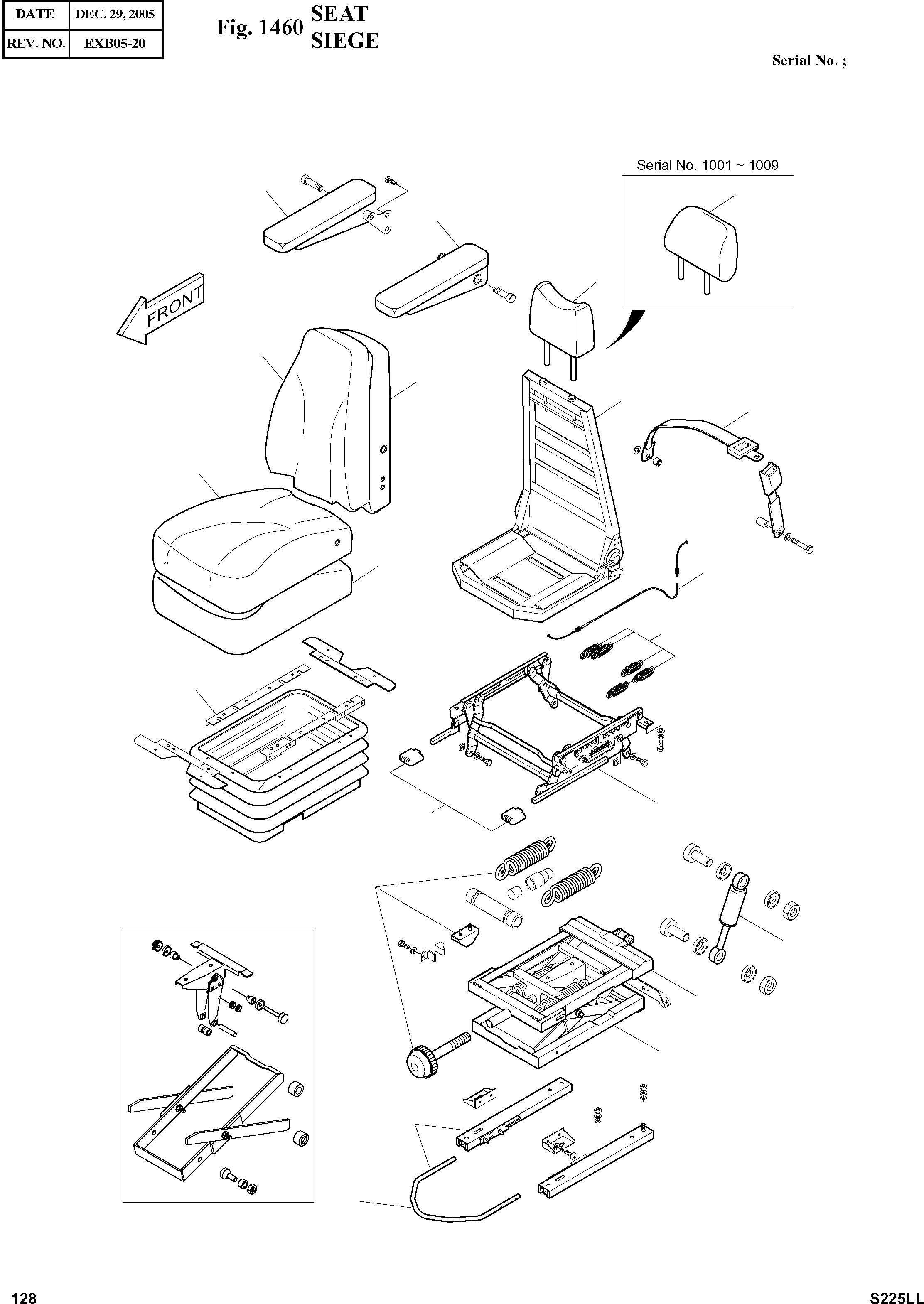 | DATE | DEC. 29, 2005 |
|---|---|
| REV. NO. | EXB05-20 |

Fig. 1460 SEAT
SIEGE

Serial No. ;

Serial No. 1001 ~ 1009

FRONT

128

S225LL