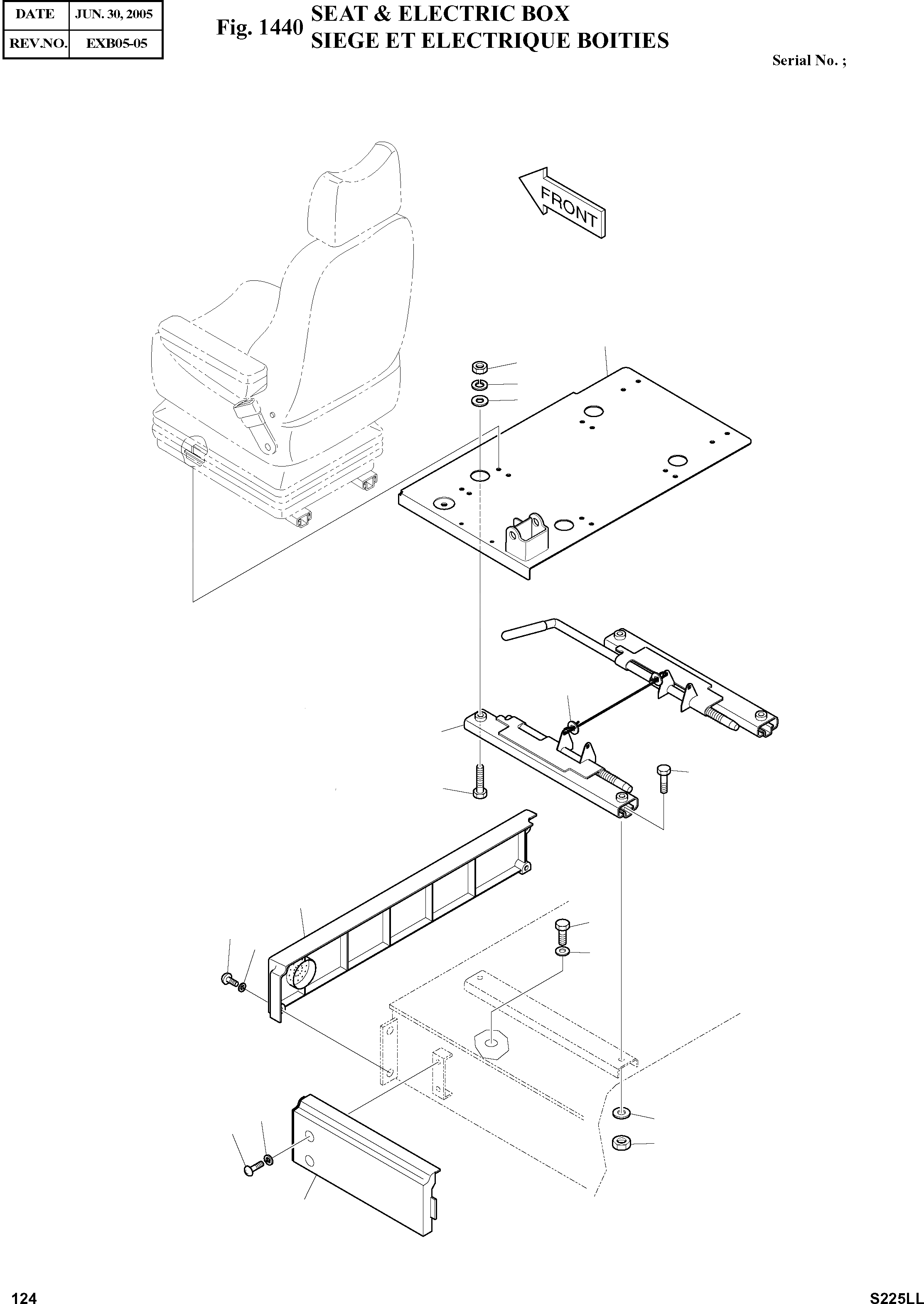 | DATE | JUN. 30, 2005 |
|---|---|
| REV.NO. | EXB05-05 |

Fig. 1440 SEAT & ELECTRIC BOX
SIEGE ET ELECTRIQUE BOITIES

Serial No. ;

FRONT

124

S225LL