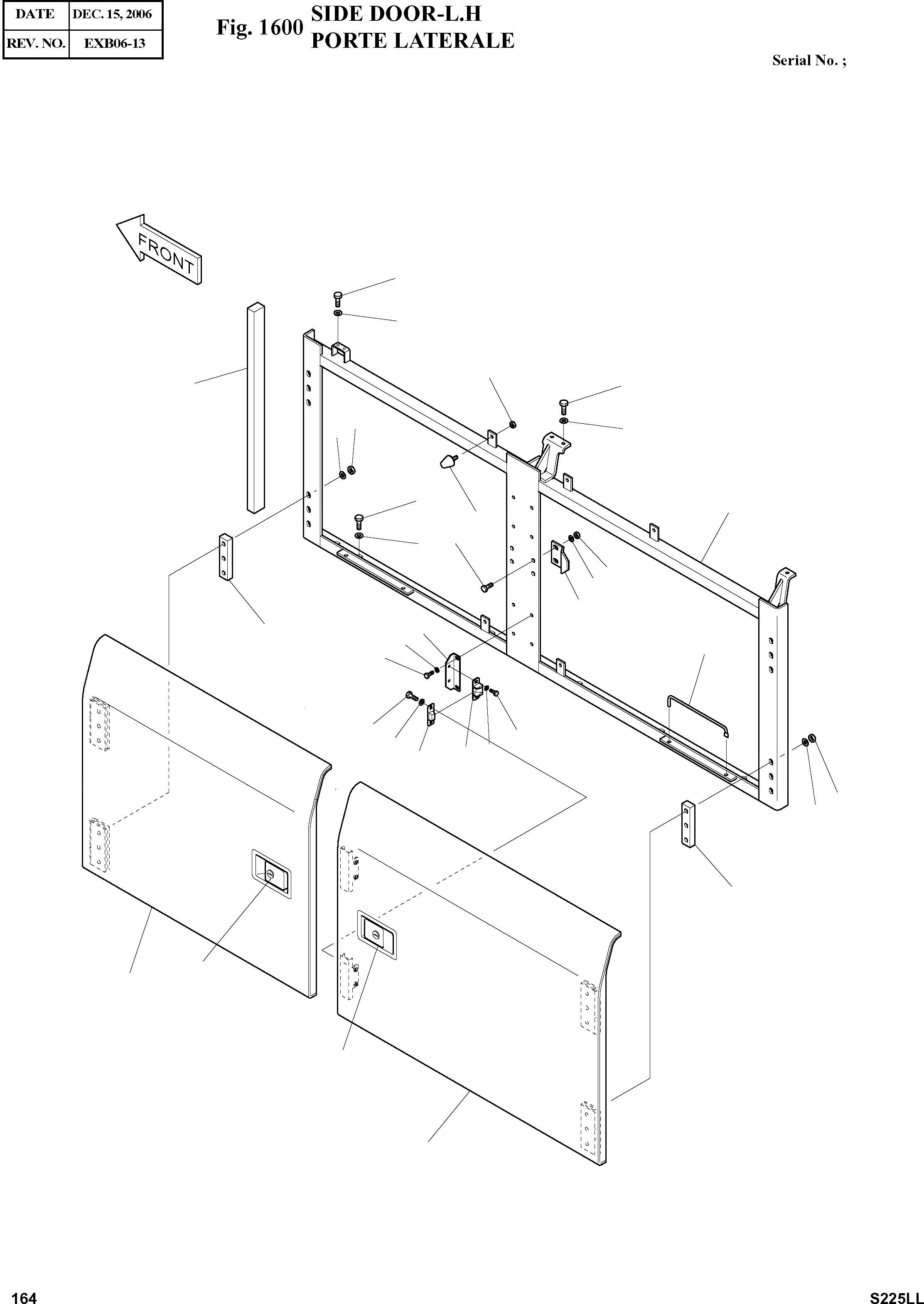 | DATE | DEC. 15, 2006 |
|---|---|
| REV. NO. | EXB06-13 |

Fig. 1600 SIDE DOOR-L.H
PORTE LATERALE

Serial No. ;

FRONT

164

S225LL