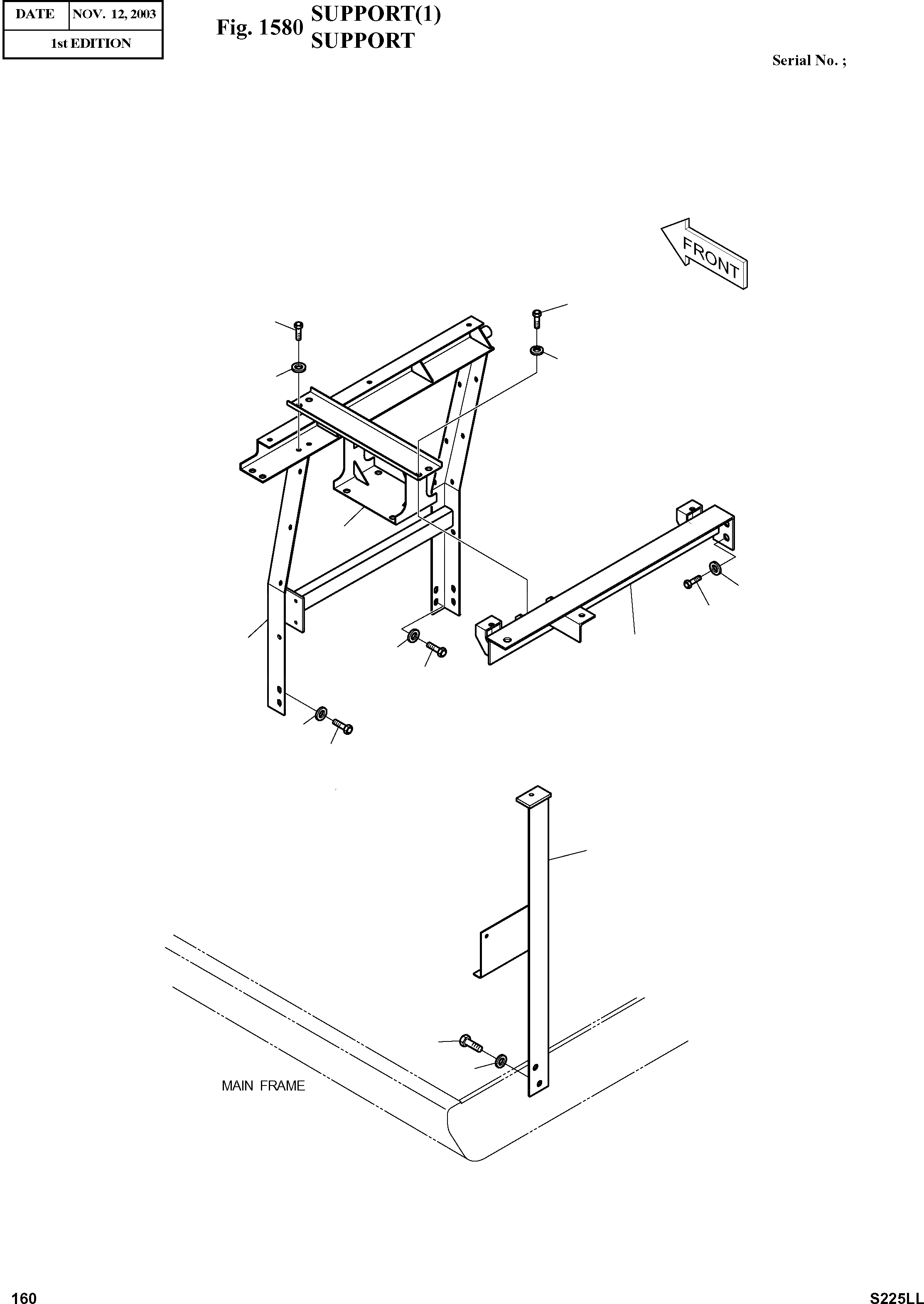 | DATE | NOV. 12, 2003 |
|---|---|
| 1st EDITION | |

Fig. 1580 SUPPORT(1)
SUPPORT

Serial No. ;

FRONT

MAIN FRAME

160

S225LL