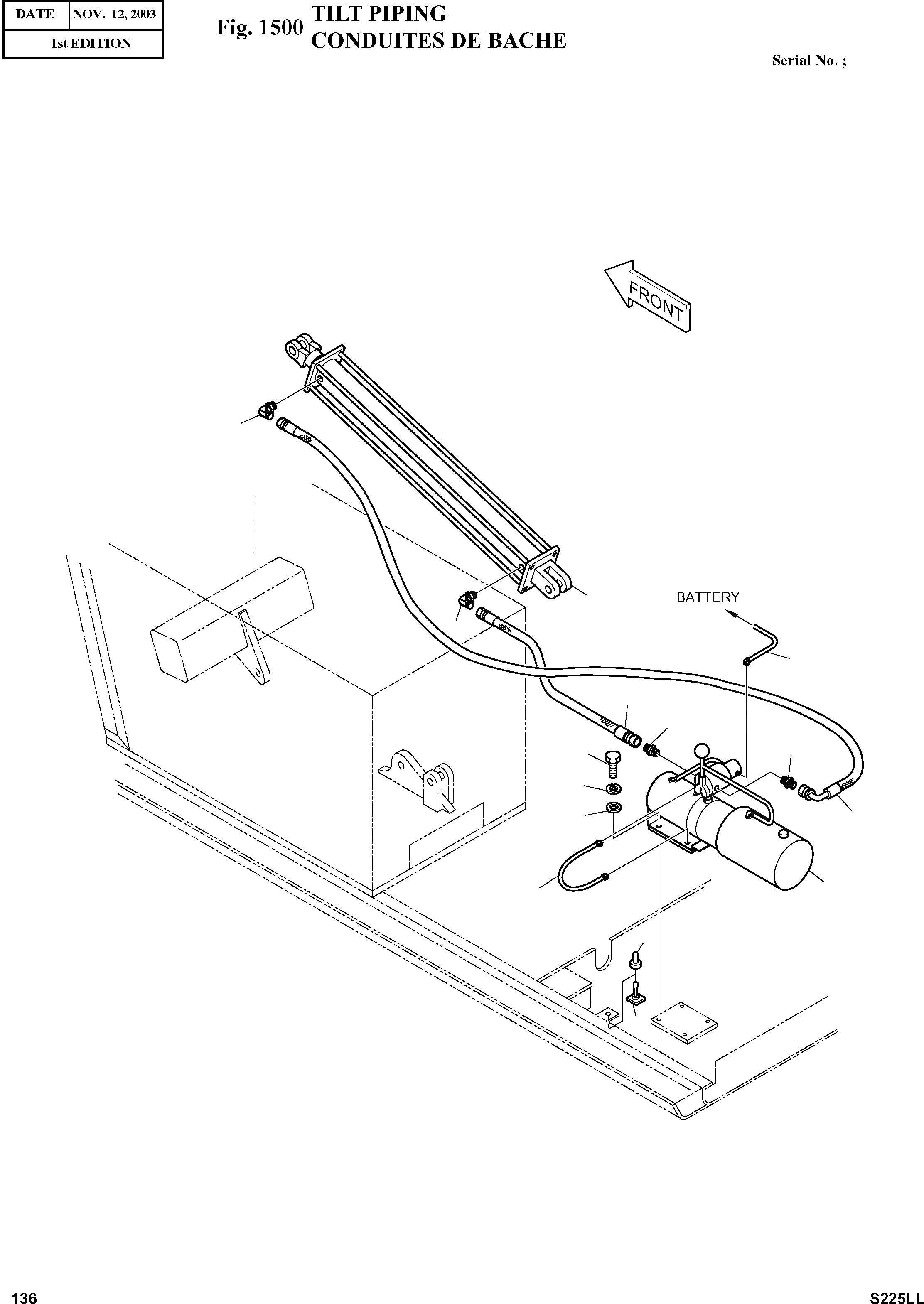 | DATE | NOV. 12, 2003 |
|---|---|
| 1st EDITION | |

Fig. 1500 TILT PIPING
CONDUITES DE BACHE

Serial No. ;

FRONT

BATTERY

136

S225LL