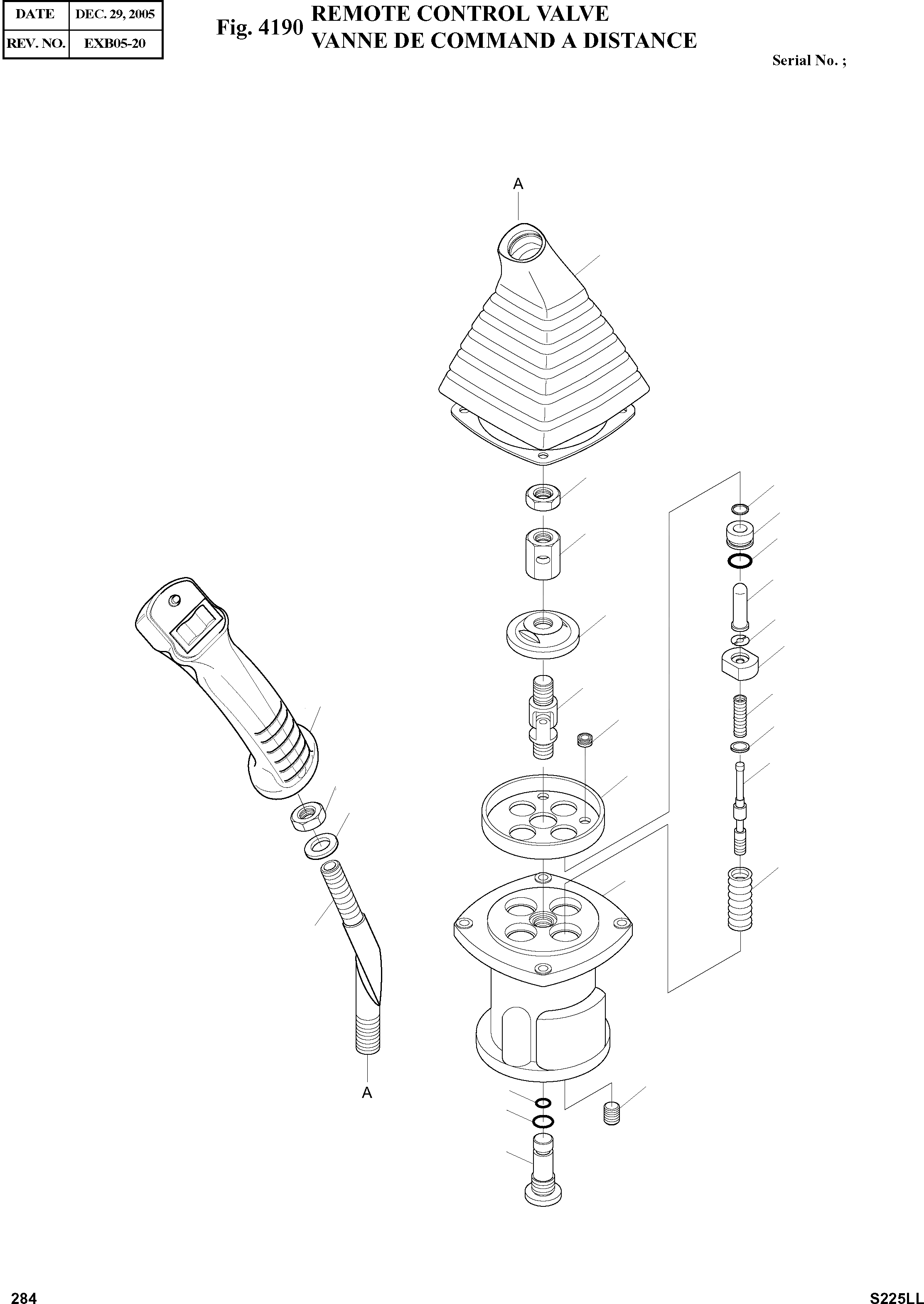 | DATE | DEC. 29, 2005 |
|---|---|
| REV. NO. | EXB05-20 |

Fig. 4190 REMOTE CONTROL VALVE
VANNE DE COMMAND A DISTANCE

Serial No. ;

A

A

284

S225LL