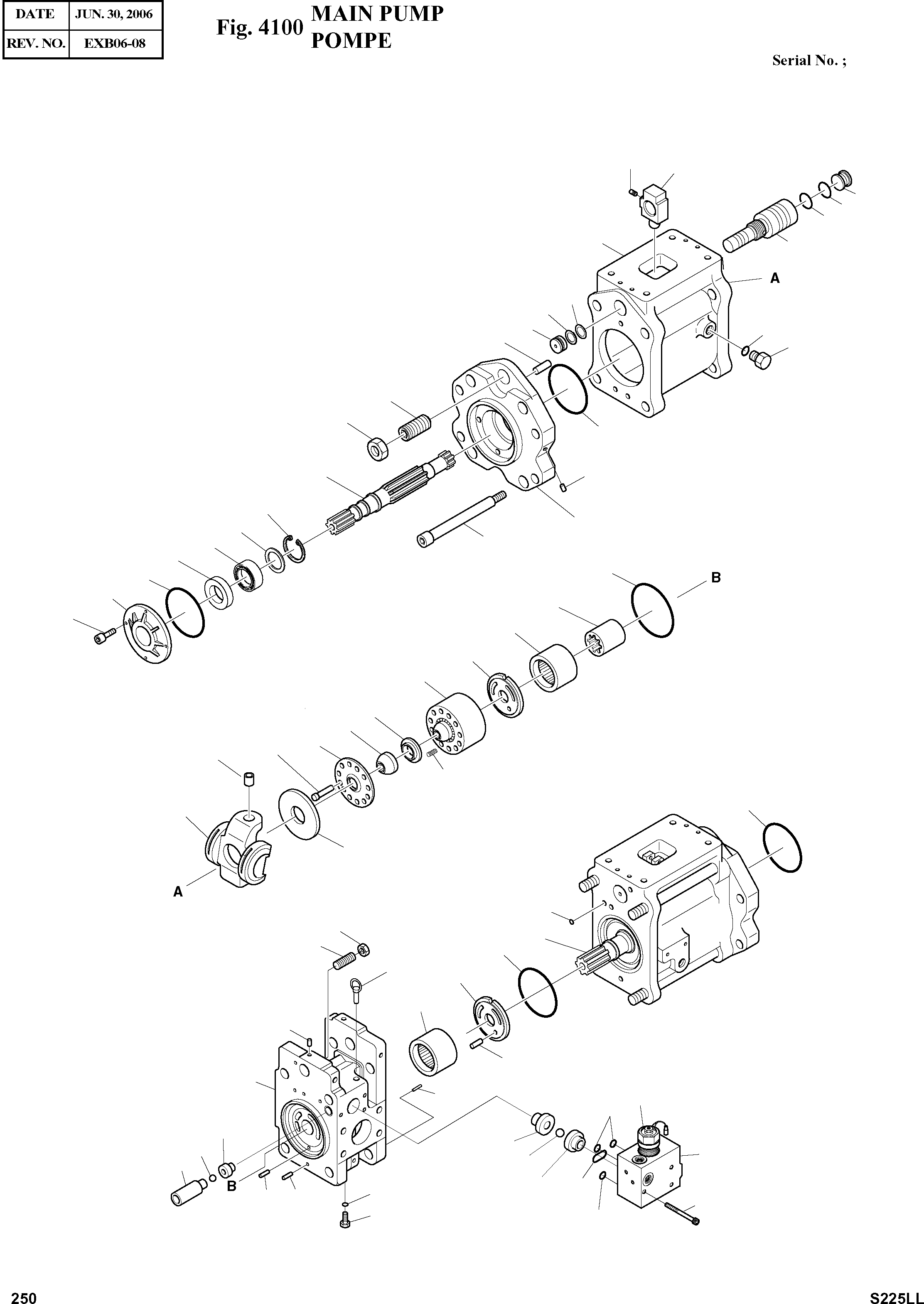 | DATE | JUN. 30, 2006 |
|---|---|
| REV. NO. | EXB06-08 |

Fig. 4100 MAIN PUMP POMPE

Serial No. ;

A

B

A

B

250

S225LL