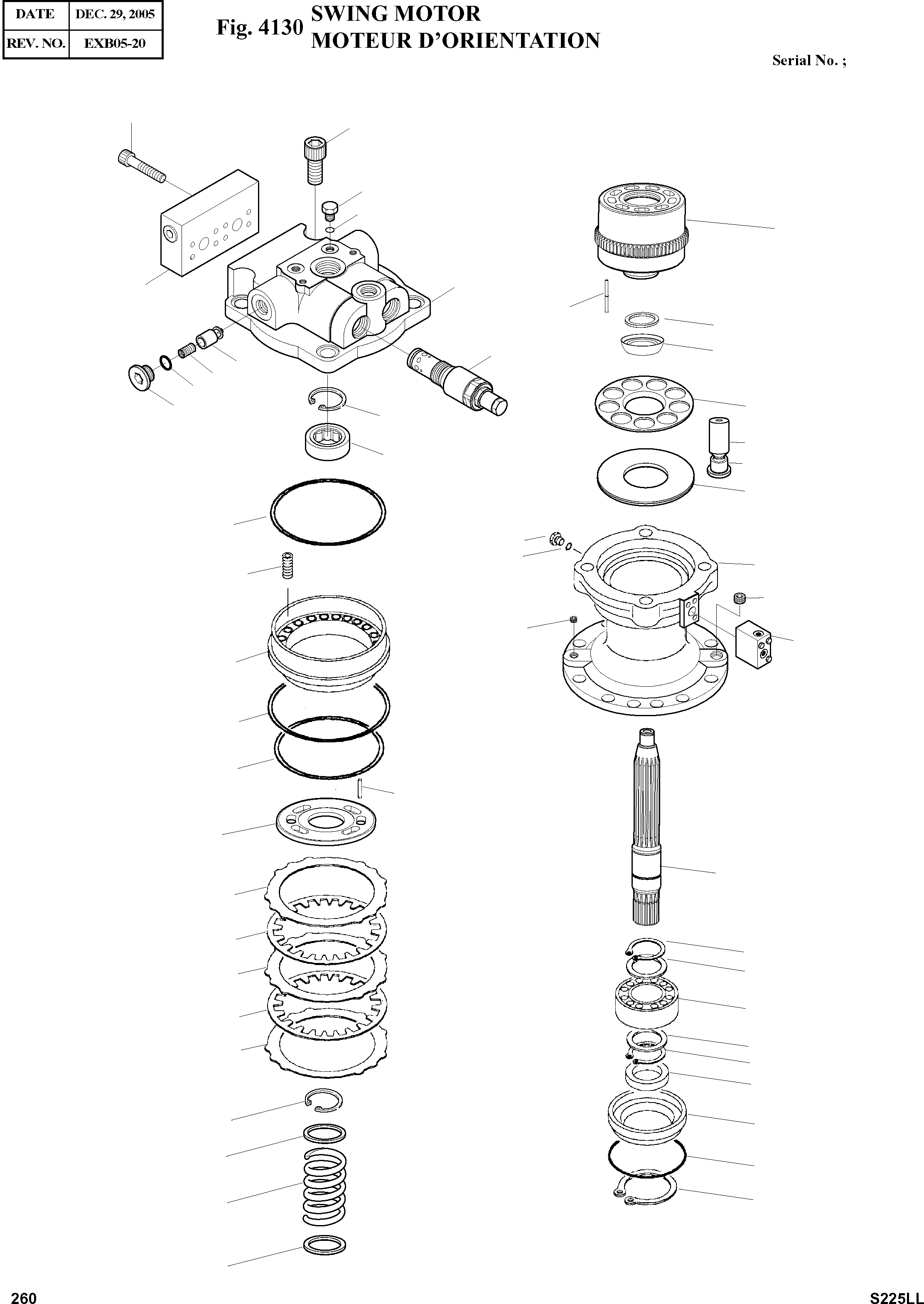 | DATE | DEC. 29, 2005 |
|---|---|
| REV. NO. | EXB05-20 |

Fig. 4130 SWING MOTOR
MOTEUR D'ORIENTATION

Serial No. ;

260

S225LL