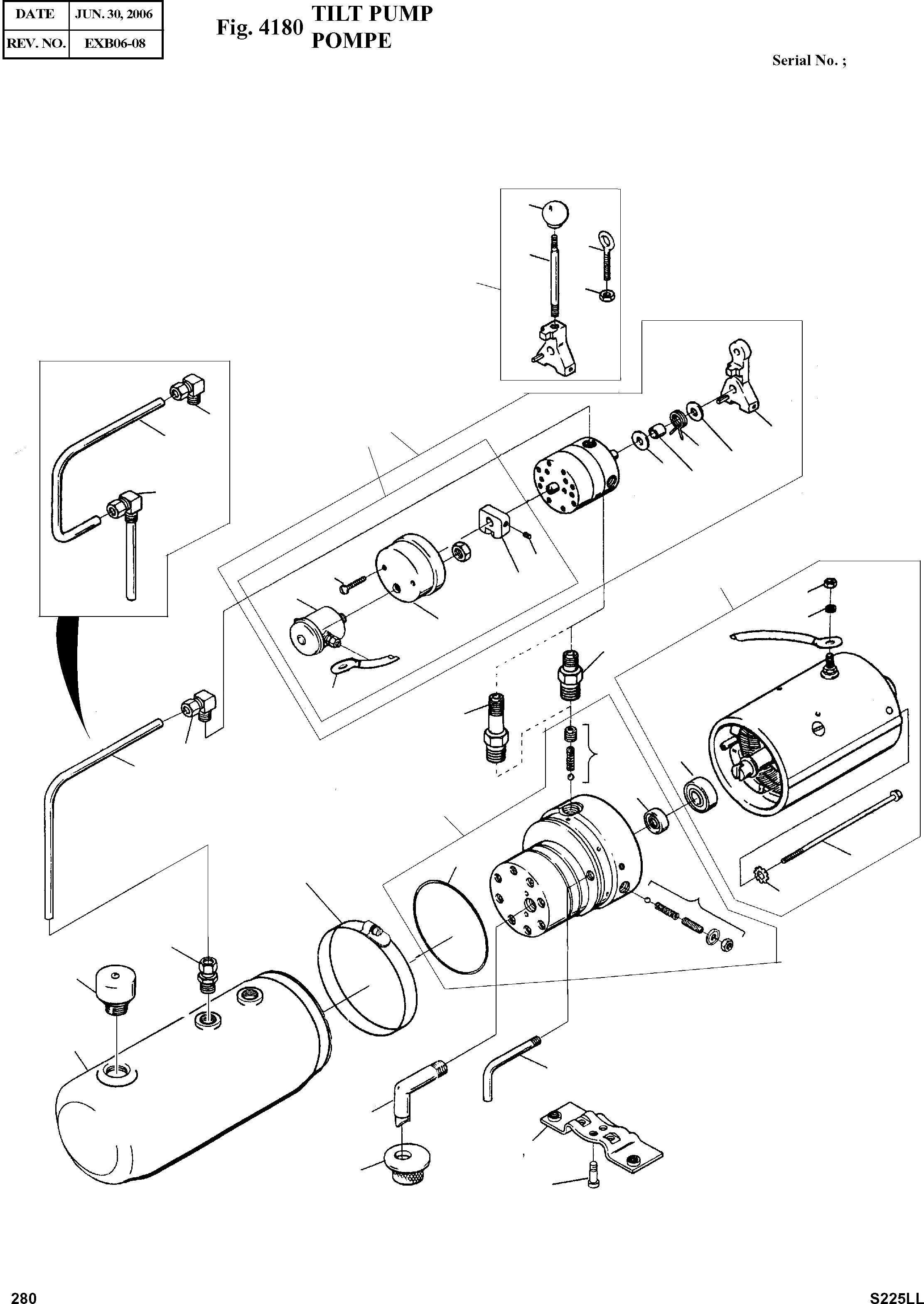 | DATE | JUN. 30, 2006 |
|---|---|
| REV. NO. | EXB06-08 |

Fig. 4180 TILT PUMP POMPE

Serial No. ;

280

S225LL