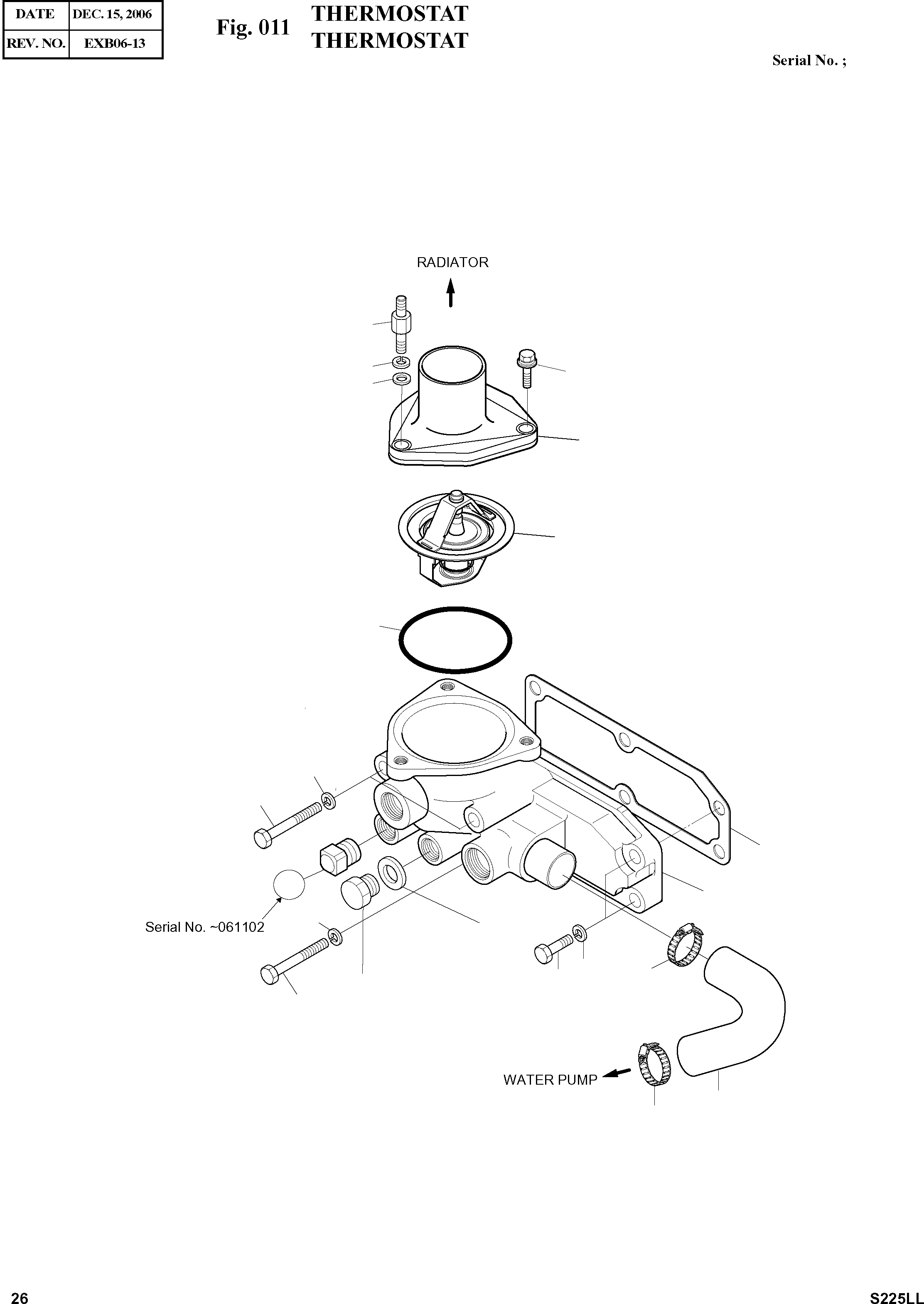 | DATE | DEC. 15, 2006 |
|---|---|
| REV. NO. | EXB06-13 |

Fig. 011 THERMOSTAT
THERMOSTAT

Serial No. ;

RADIATOR

Serial No. ~061102

WATER PUMP

26

S225LL