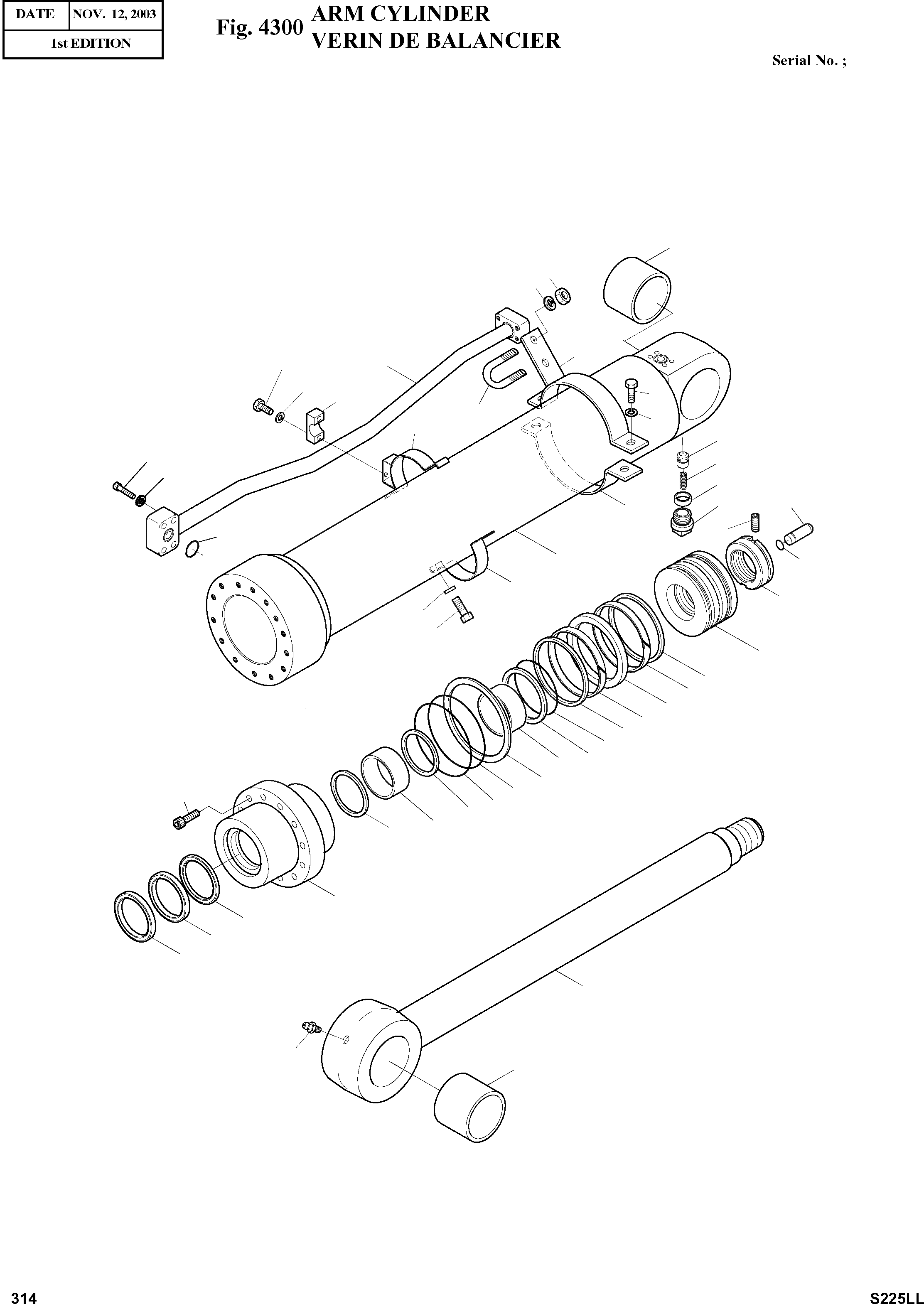 | DATE | NOV. 12, 2003 |
|---|---|
| 1st EDITION | |

Fig. 4300 ARM CYLINDER
VERIN DE BALANCIER

Serial No. ;

314

S225LL