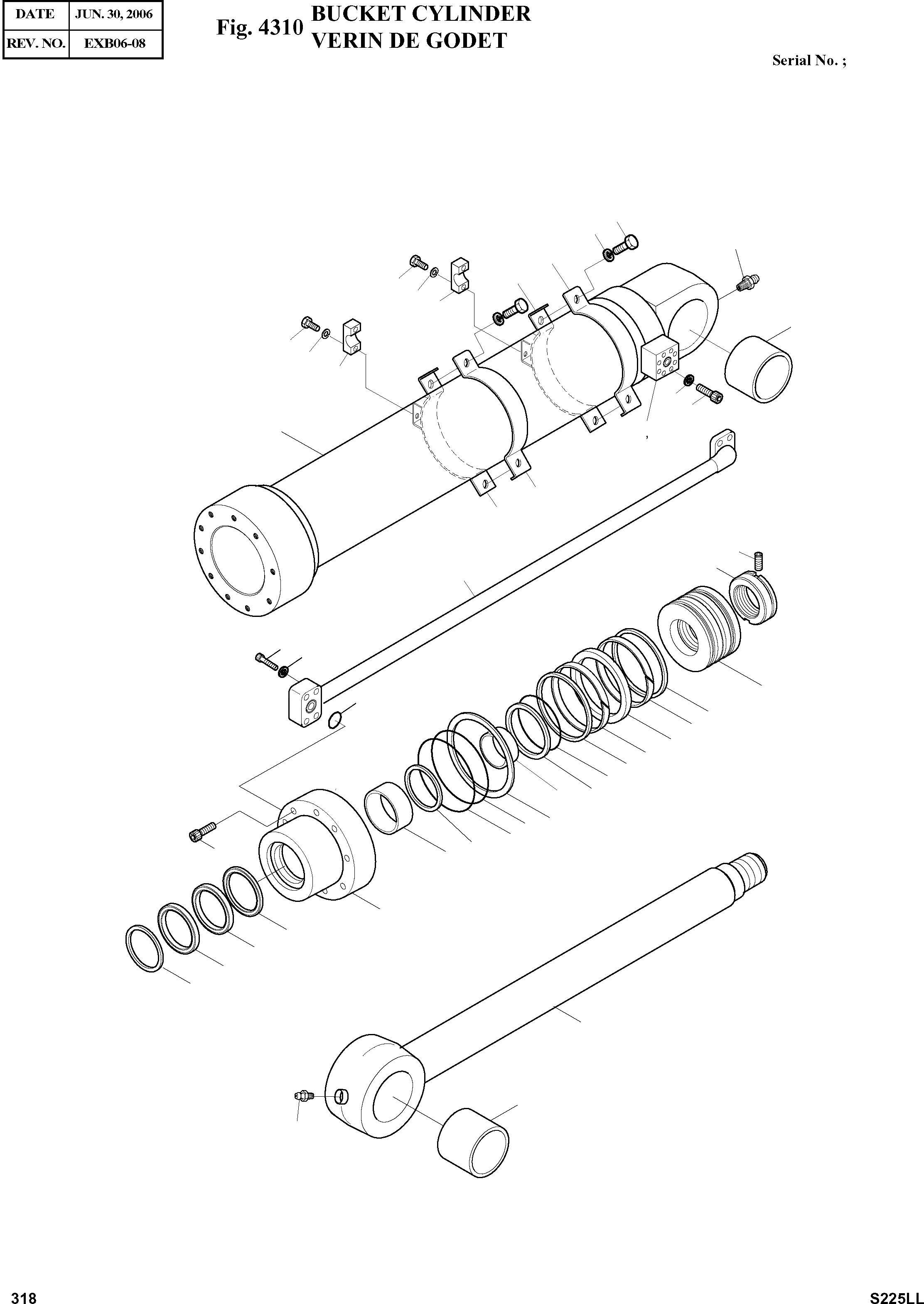 | DATE | JUN. 30, 2006 |
|---|---|
| REV. NO. | EXB06-08 |

Fig. 4310 BUCKET CYLINDER
VERIN DE GODET

Serial No. ;

318

S225LL