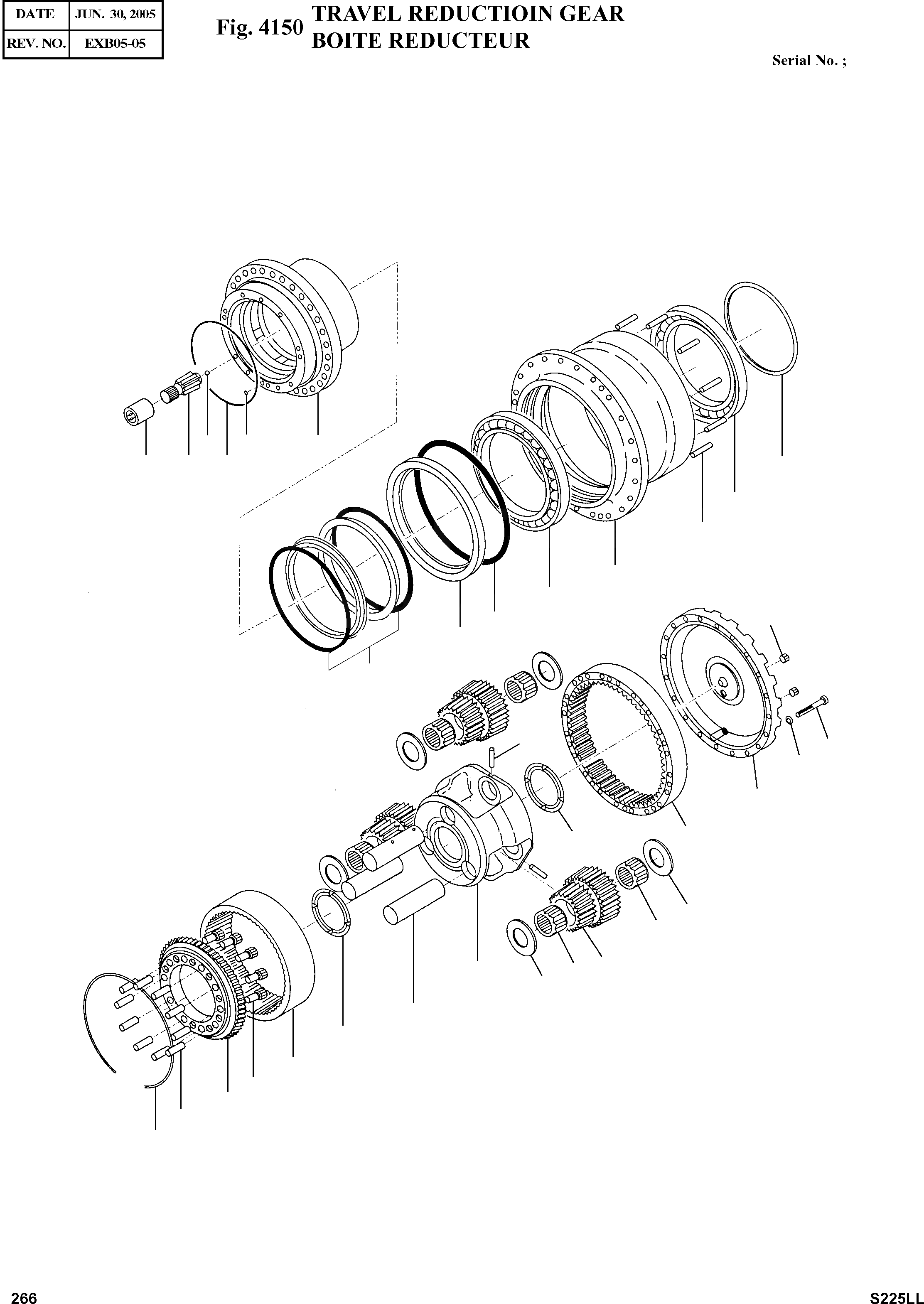 | DATE | JUN. 30, 2005 |
|---|---|
| REV. NO. | EXB05-05 |

Fig. 4150 TRAVEL REDUCTIOIN GEAR
BOITE REDUCTEUR

Serial No. ;

266

S225LL