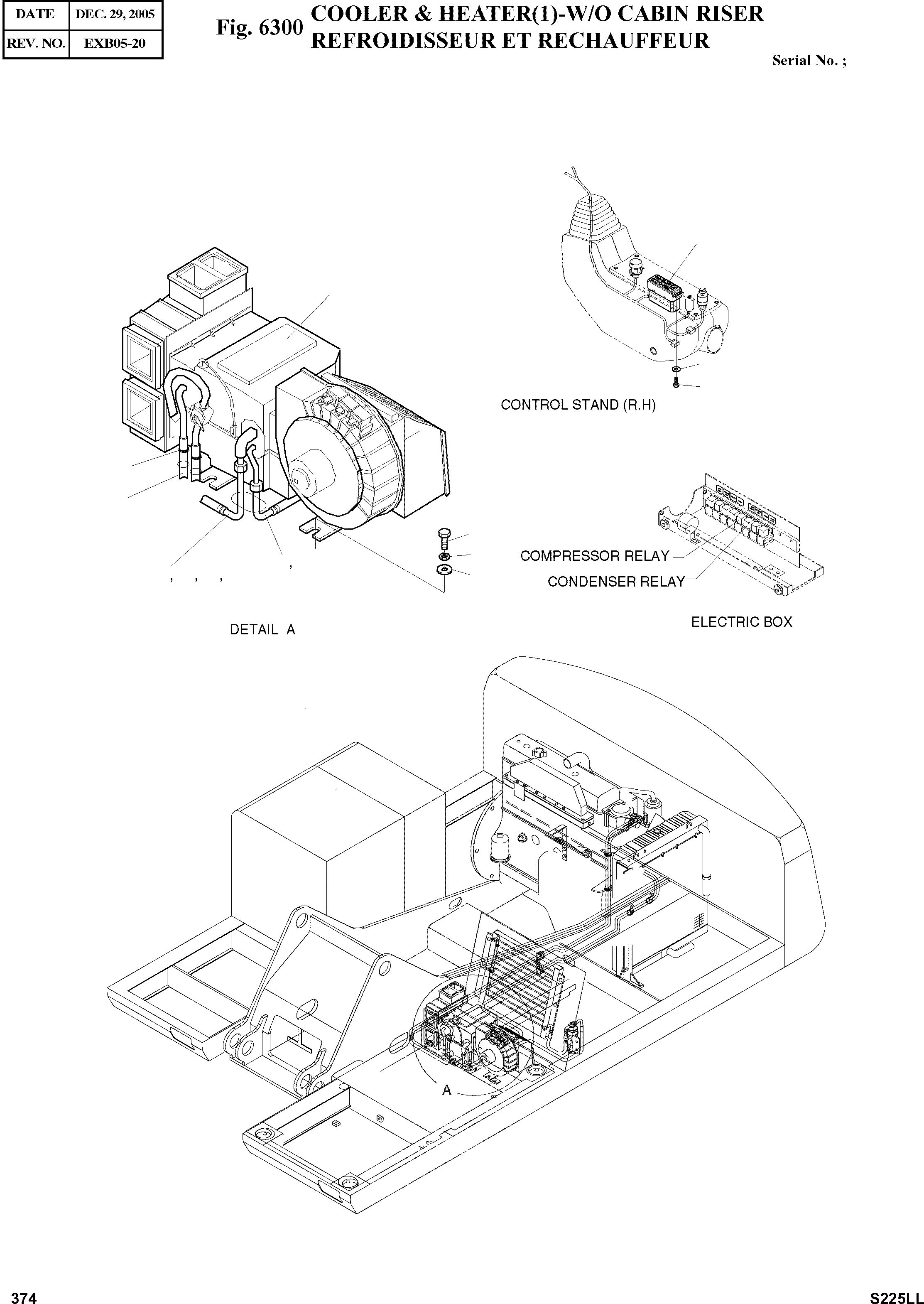 | DATE | DEC. 29, 2005 |
|---|---|
| REV. NO. | EXB05-20 |

Fig. 6300 COOLER & HEATER(1)-W/O CABIN RISER
REFROIDISSEUR ET RECHAUFFEUR

Serial No. ;

CONTROL STAND (R.H)

COMPRESSOR RELAY

CONDENSER RELAY

ELECTRIC BOX

, , , ,

DETAIL A

A

374

S225LL