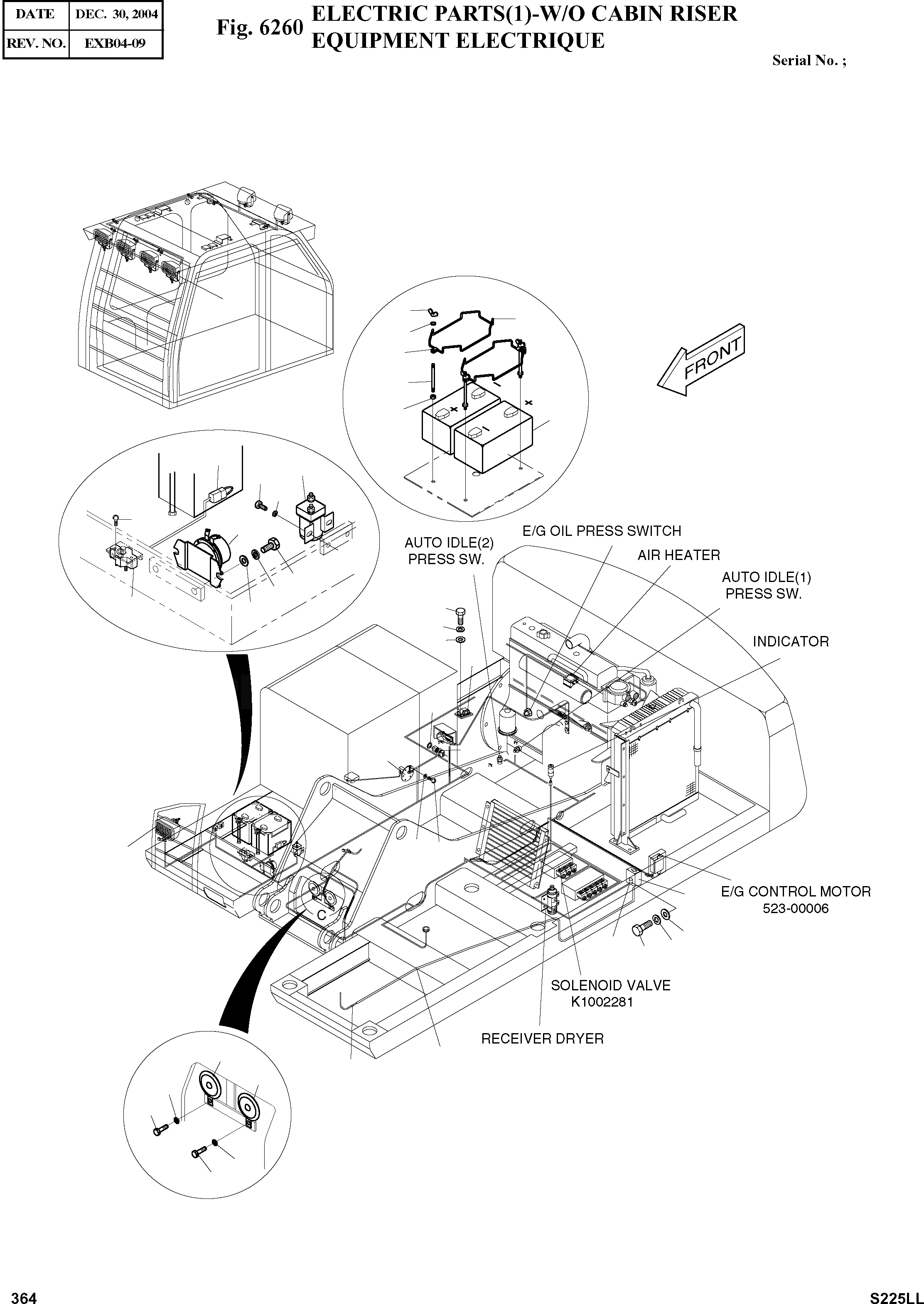 | DATE | DEC. 30, 2004 |
|---|---|
| REV. NO. | EXB04-09 |

Fig. 6260 ELECTRIC PARTS(1)-W/O CABIN RISER
EQUIPMENT ELECTRIQUE

Serial No. ;

FRONT

E/G OIL PRESS SWITCH

AUTO IDLE(2) PRESS SW.

AIR HEATER

AUTO IDLE(1) PRESS SW.

INDICATOR

C

E/G CONTROL MOTOR
523-00006

SOLENOID VALVE
K1002281

RECEIVER DRYER

364

S225LL