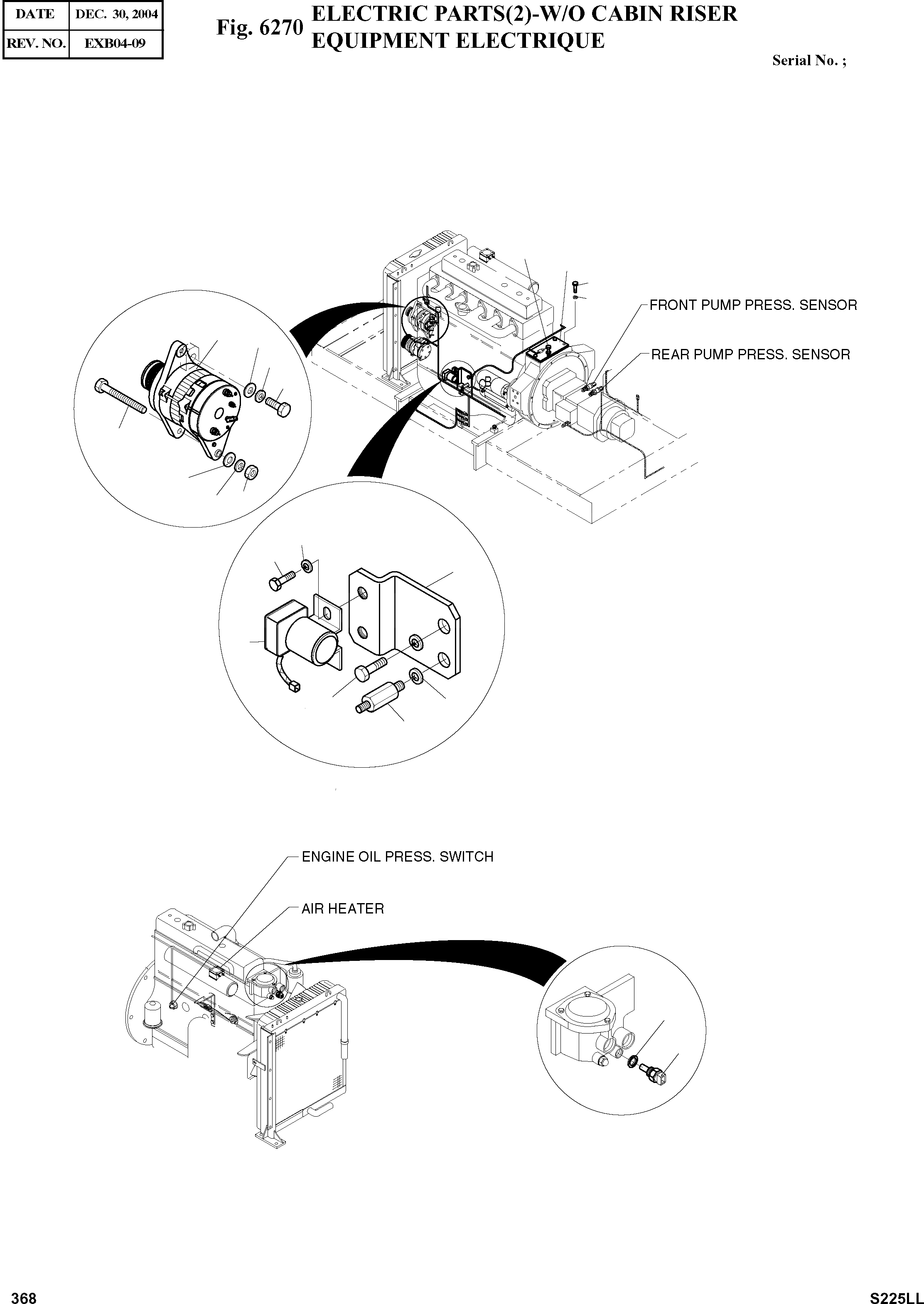 | DATE | DEC. 30, 2004 |
|---|---|
| REV. NO. | EXB04-09 |

Fig. 6270 ELECTRIC PARTS(2)-W/O CABIN RISER
EQUIPMENT ELECTRIQUE

Serial No. ;

FRONT PUMP PRESS. SENSOR

REAR PUMP PRESS. SENSOR

B

ENGINE OIL PRESS. SWITCH

AIR HEATER

368

S225LL