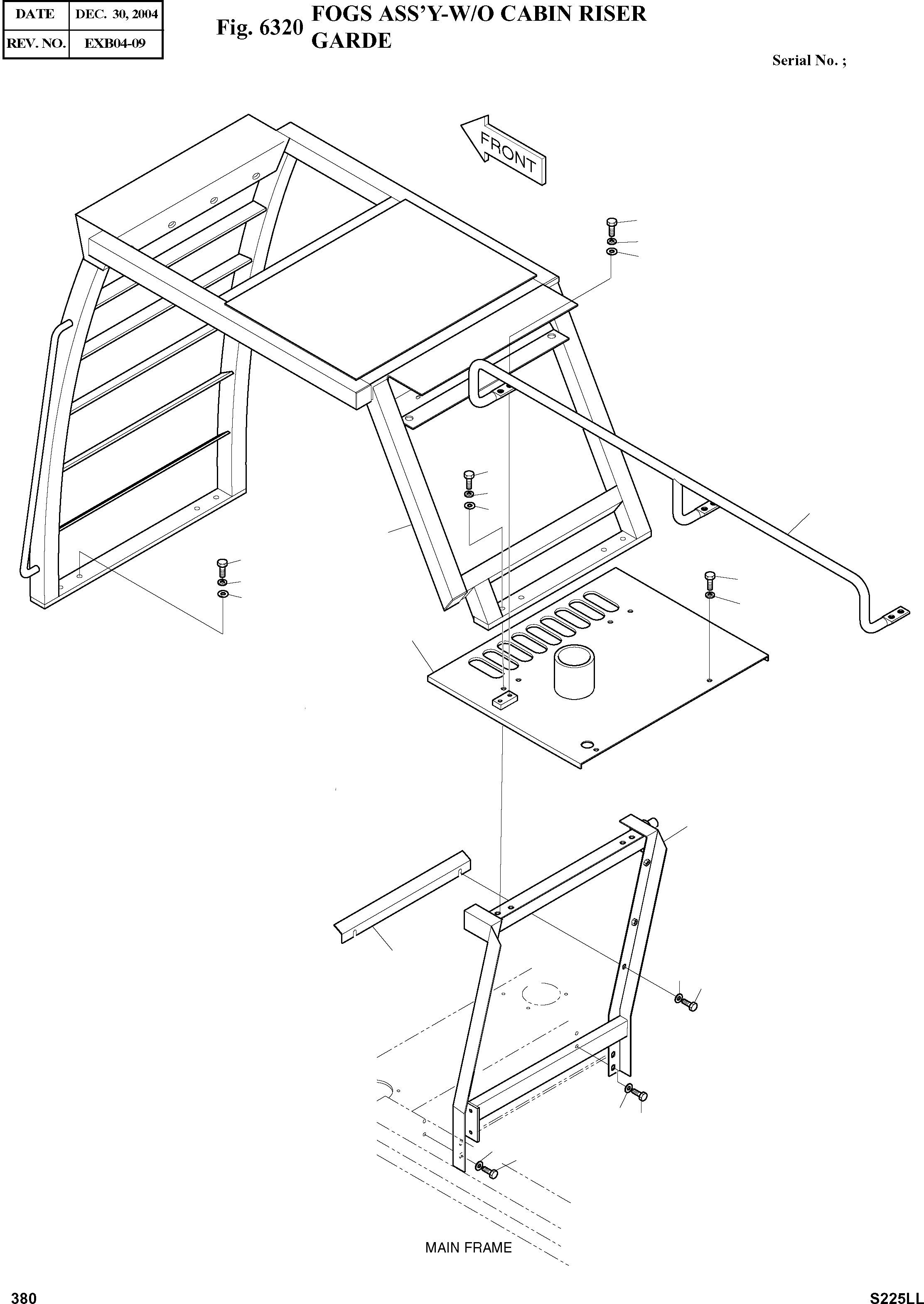 | DATE | DEC. 30, 2004 |
|---|---|
| REV. NO. | EXB04-09 |

Fig. 6320 FOGS ASS'Y-W/O CABIN RISER GARDE

Serial No. ;

FRONT

MAIN FRAME

380

S225LL