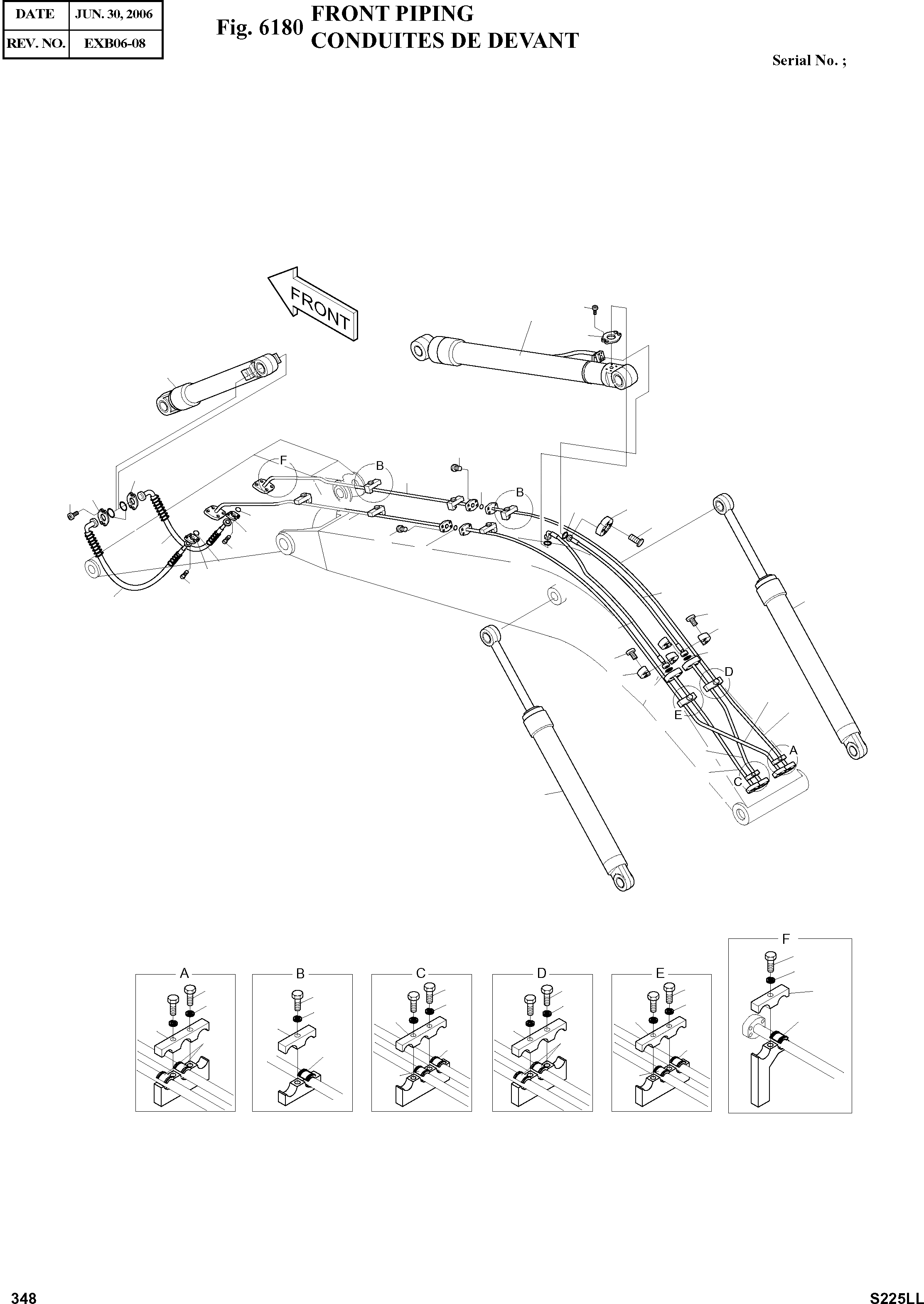 | DATE | JUN. 30, 2006 |
|---|---|
| REV. NO. | EXB06-08 |

Fig. 6180 FRONT PIPING
CONDUITES DE DEVANT

Serial No. ;

FRONT

F
B
B
D
E
A
C

A
B
C
D
E
F

348
S225LL