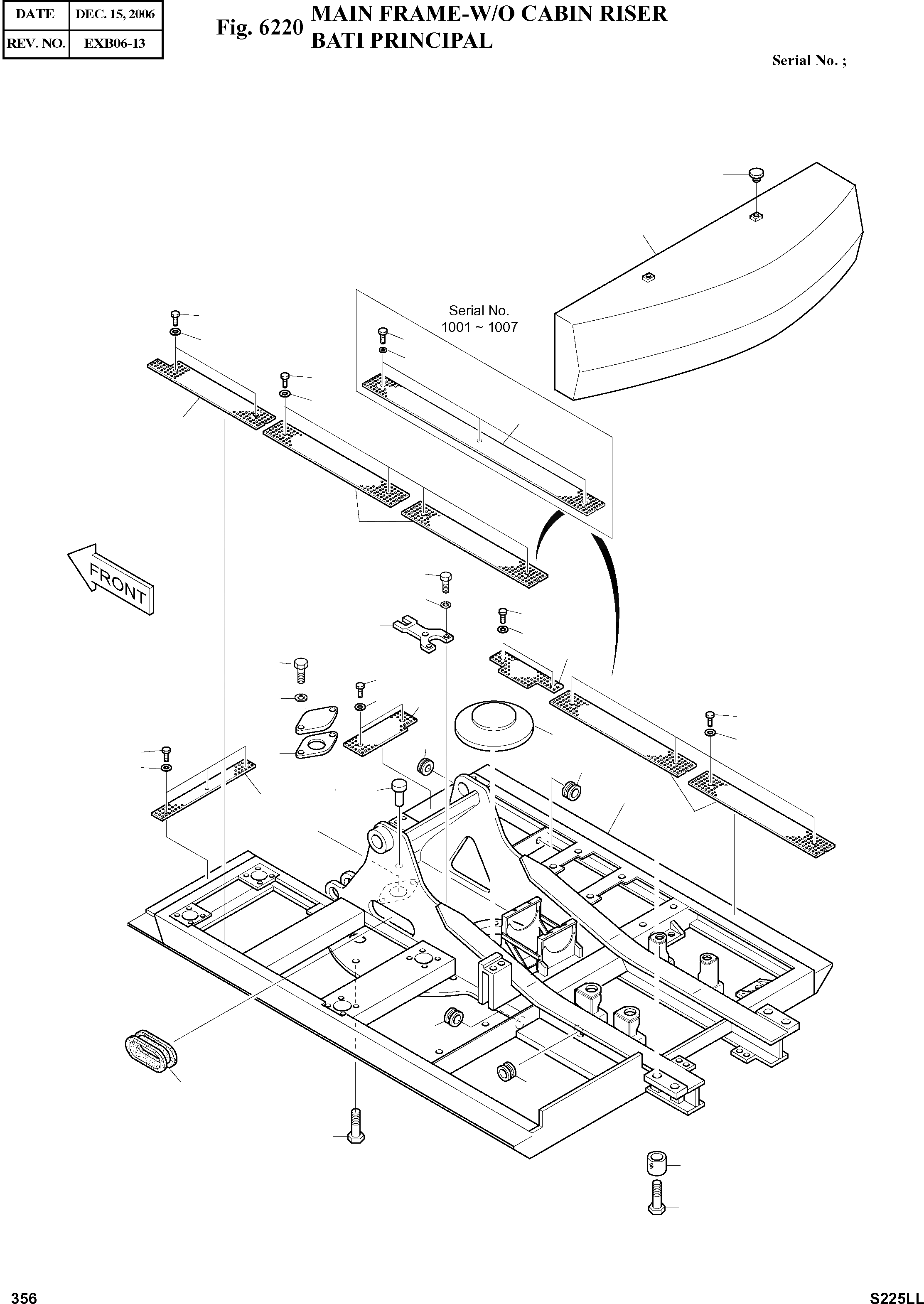 | DATE | DEC. 15, 2006 |
|---|---|
| REV. NO. | EXB06-13 |

Fig. 6220 MAIN FRAME-W/O CABIN RISER
BATI PRINCIPAL

Serial No. ;

Serial No.
1001 ~ 1007

FRONT

356

S225LL