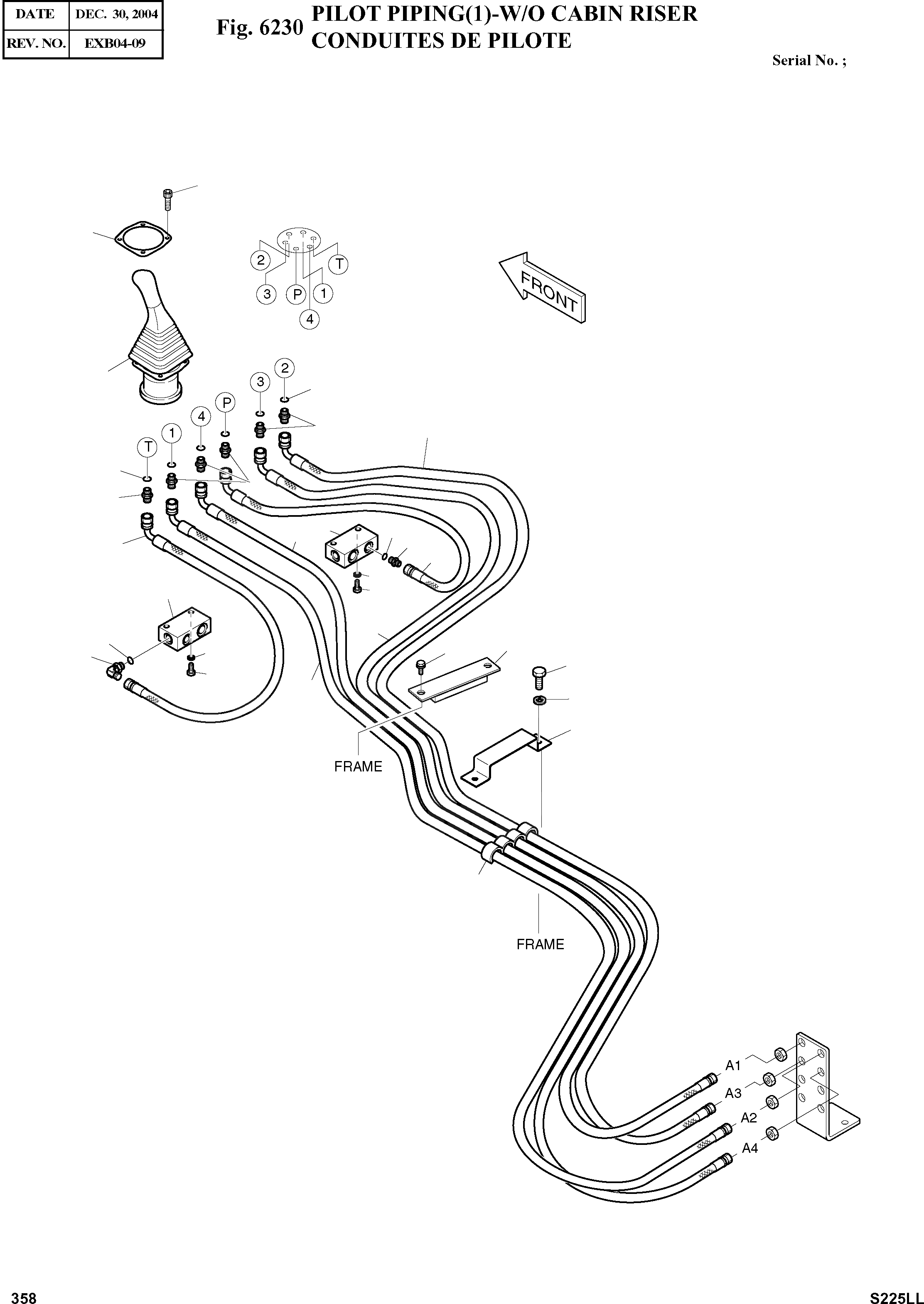 | DATE | DEC. 30, 2004 |
|---|---|
| REV. NO. | EXB04-09 |

Fig. 6230 PILOT PIPING(1)-W/O CABIN RISER
CONDUITES DE PILOTE

Serial No. ;

2
T
3
P
1
4

FRONT

2
3
P
4
1
T

FRAME

FRAME

A1
A3
A2
A4

358

S225LL