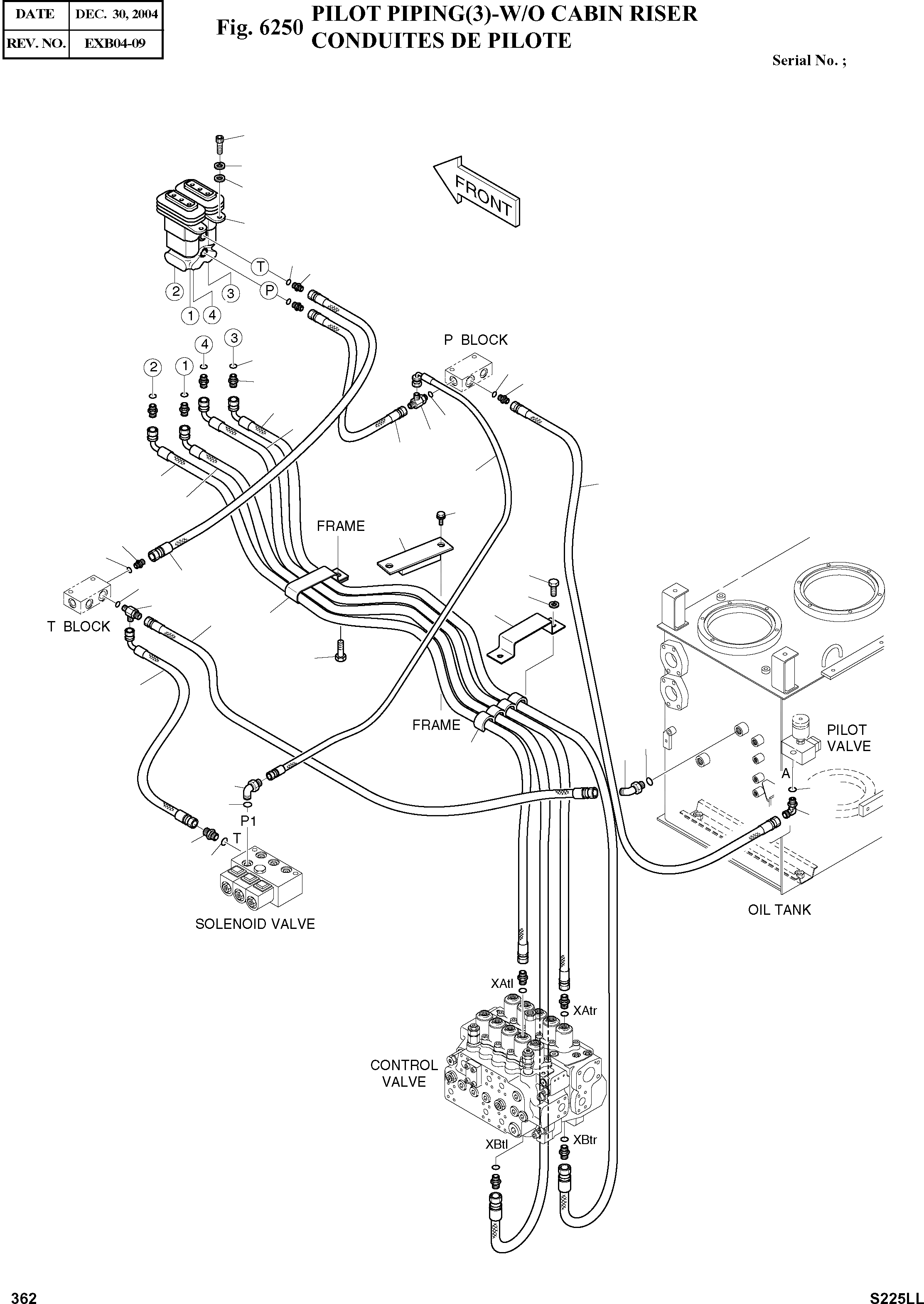 | DATE | DEC. 30, 2004 |
|---|---|
| REV. NO. | EXB04-09 |

Fig. 6250 PILOT PIPING(3)-W/O CABIN RISER
CONDUITES DE PILOTE

Serial No. ;

FRONT

T
P
2
3
1
4

4
3
2
1

P BLOCK

FRAME

T BLOCK

FRAME

PILOT VALVE

A

P1
T

SOLENOID VALVE

OIL TANK

XAtl
XAtr

CONTROL VALVE

XBtl
XBtr

362

S225LL