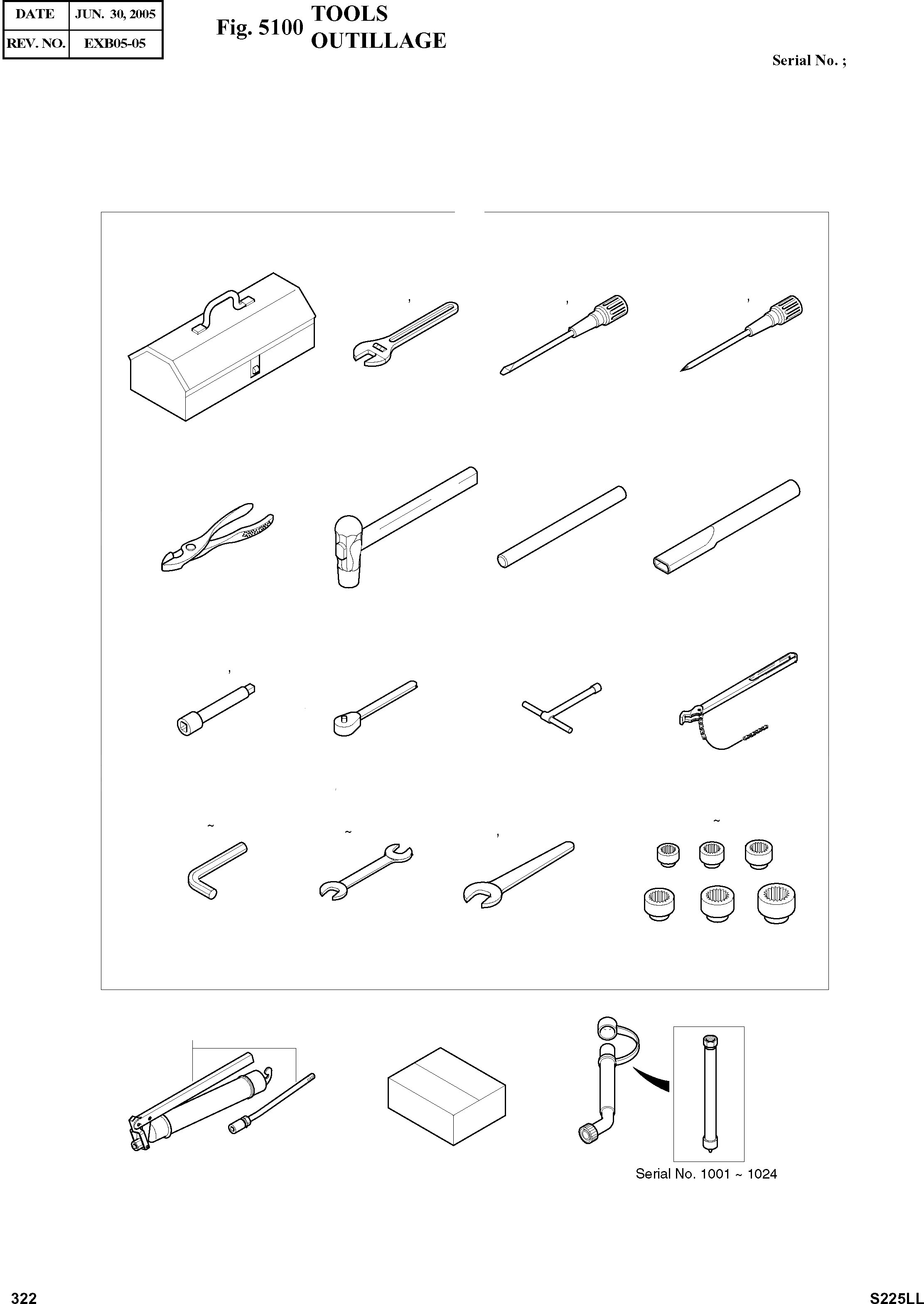 | DATE | JUN. 30, 2005 |
|---|---|
| REV. NO. | EXB05-05 |

Fig. 5100 TOOLS
OUTILLAGE

Serial No. ;

Serial No. 1001 ~ 1024

322

S225LL