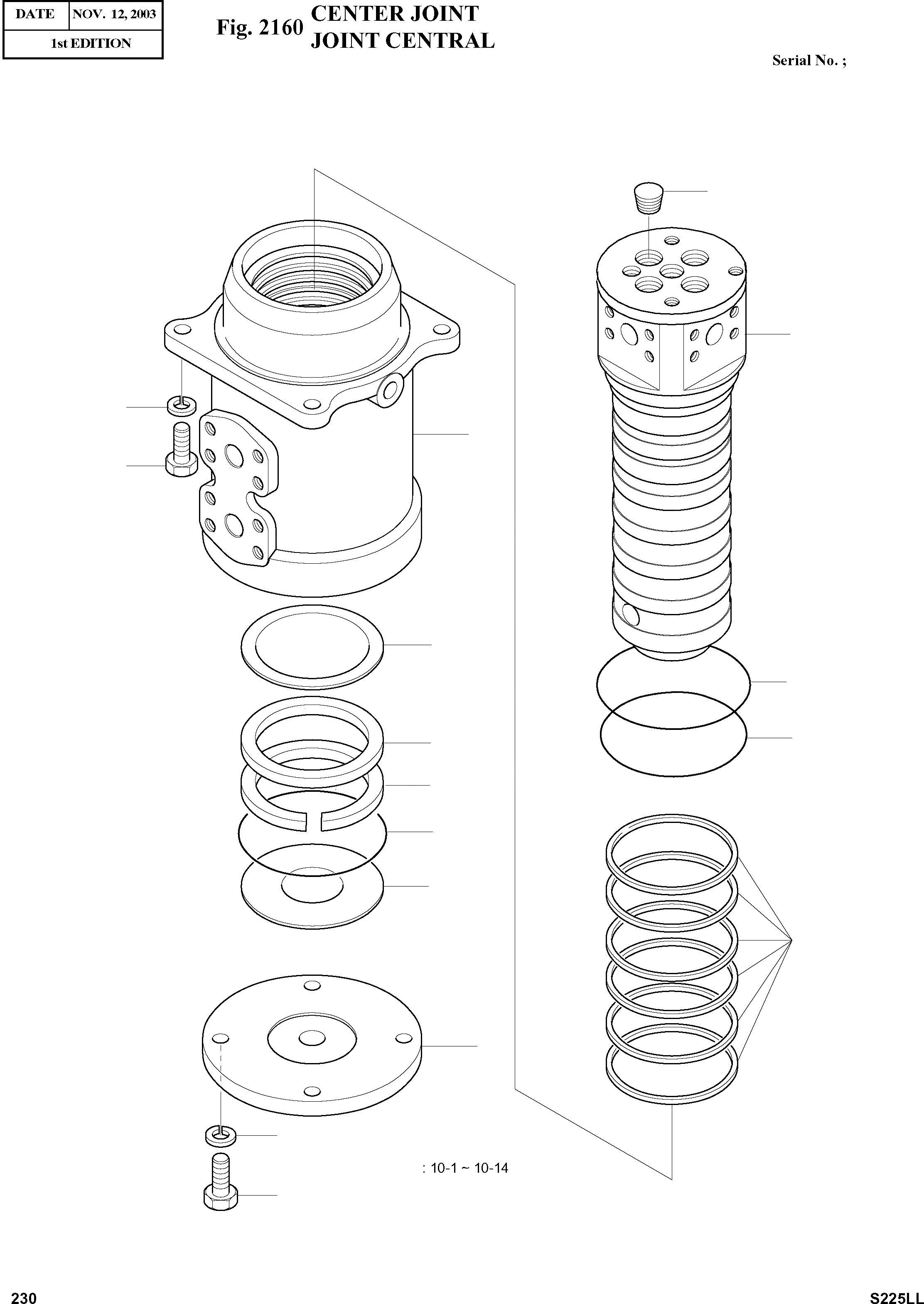 | DATE | NOV. 12, 2003 |
|---|---|
| 1st EDITION | |

Fig. 2160 CENTER JOINT
JOINT CENTRAL

Serial No. ;

: 10-1 ~ 10-14

230

S225LL