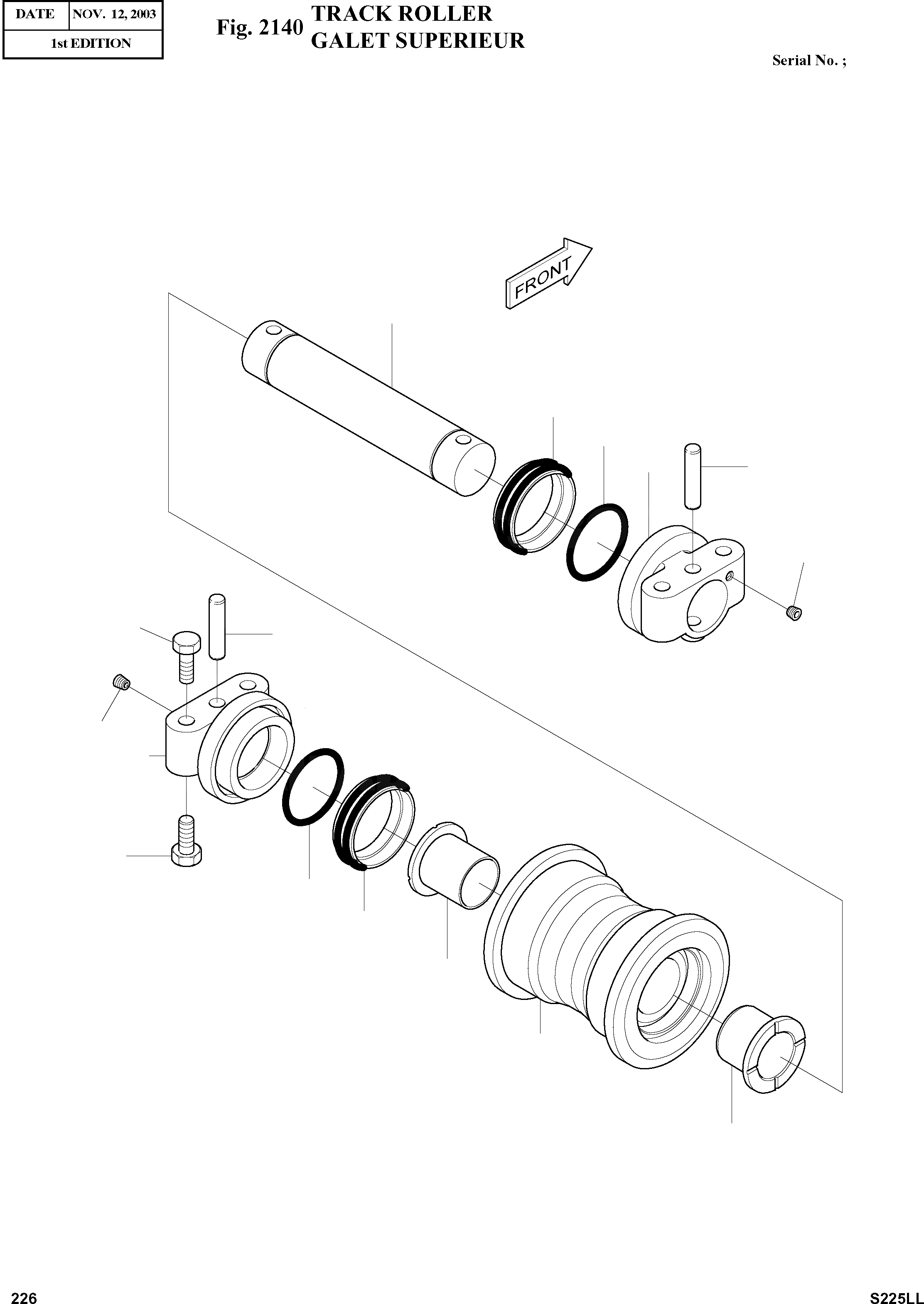 | DATE | NOV. 12, 2003 |
|---|---|
| 1st EDITION | |

Fig. 2140 TRACK ROLLER
GALET SUPERIEUR

Serial No. ;

FRONT

226

S225LL