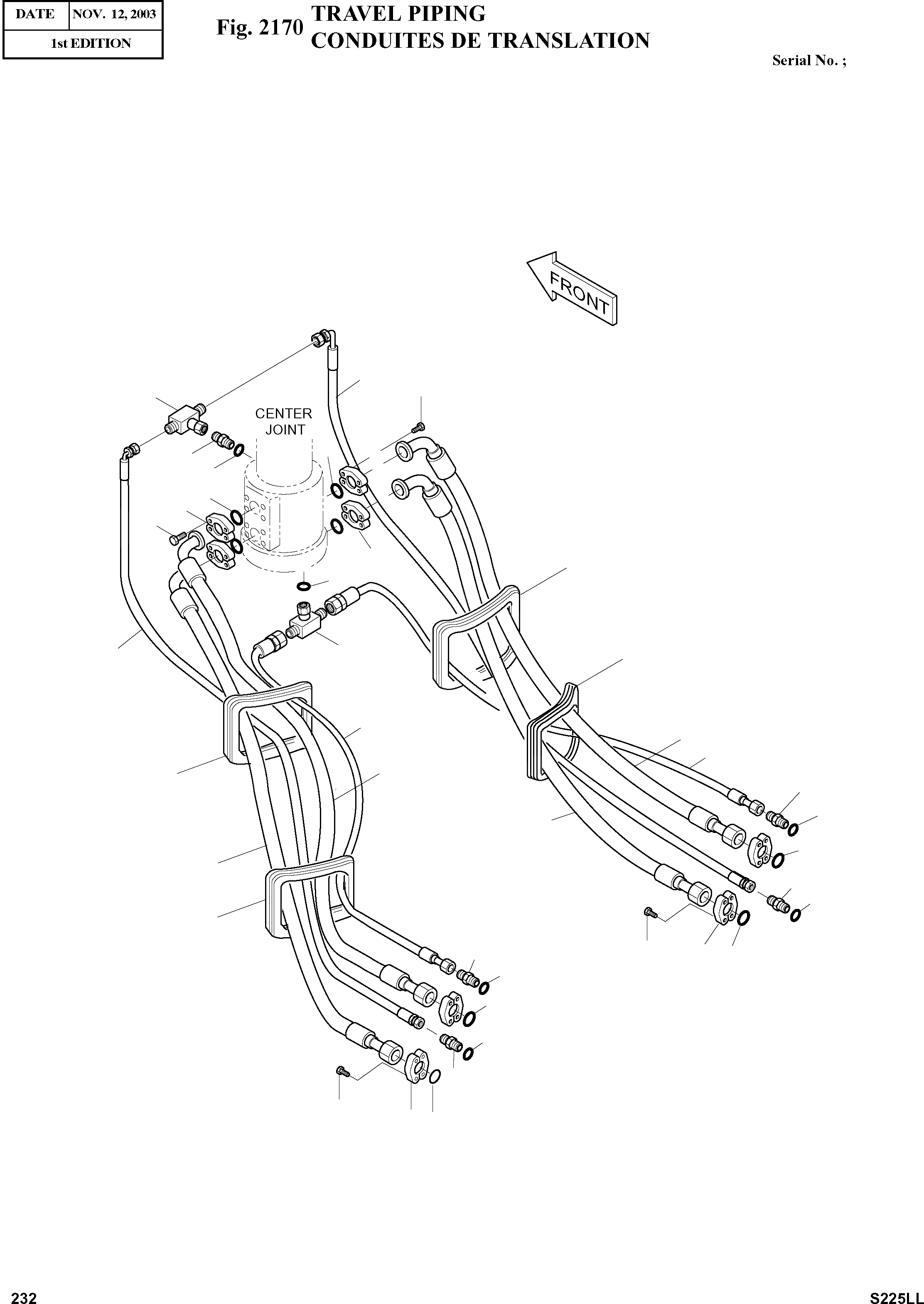 | DATE | NOV. 12, 2003 |
|---|---|
| 1st EDITION | |

Fig. 2170 TRAVEL PIPING
CONDUITES DE TRANSLATION

Serial No. ;

FRONT

CENTER JOINT

232

S225LL