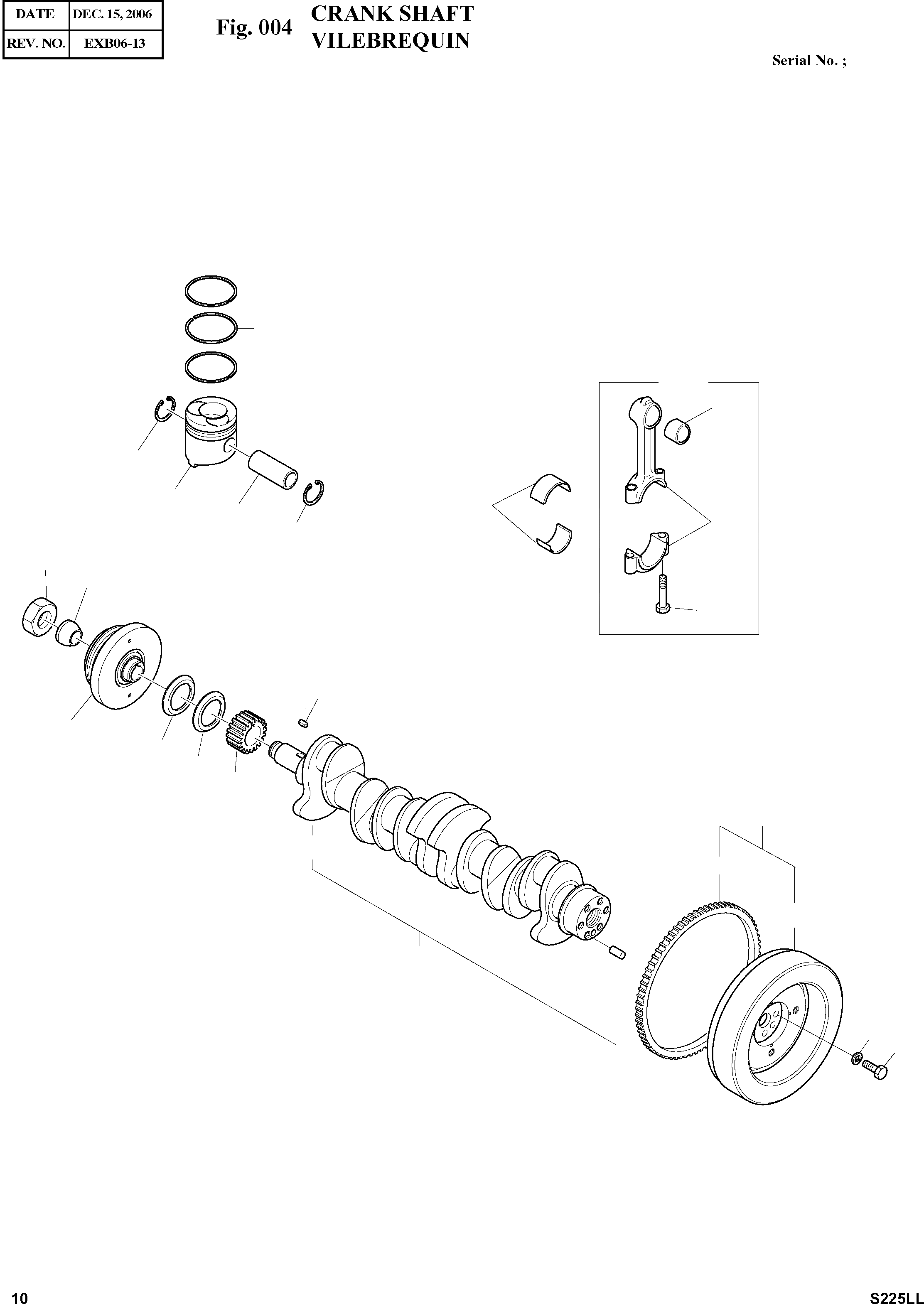 | DATE | DEC. 15, 2006 |
|---|---|
| REV. NO. | EXB06-13 |

Fig. 004 CRANK SHAFT
VILEBREQUIN

Serial No. ;

10

S225LL