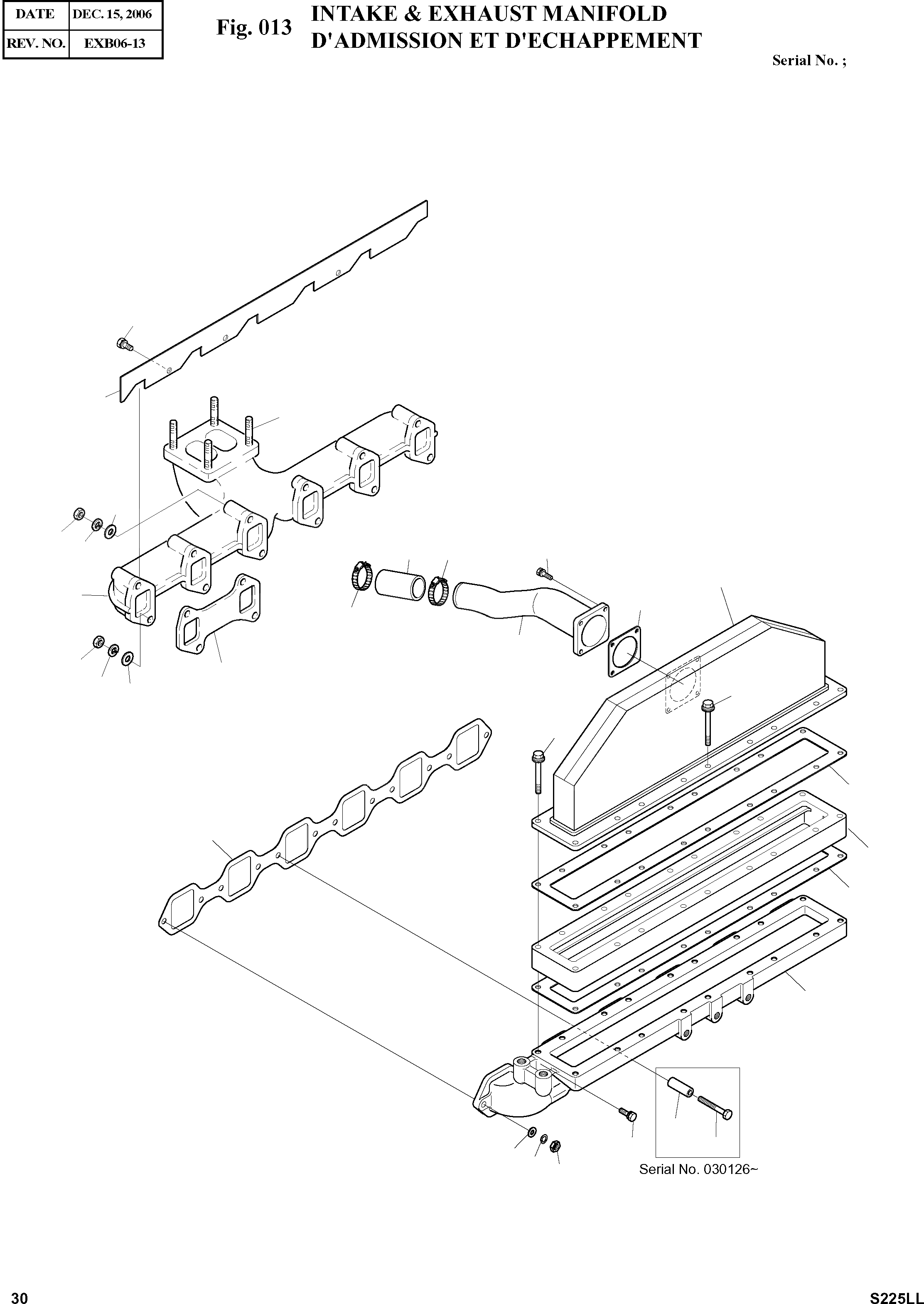 | DATE | DEC. 15, 2006 |
|---|---|
| REV. NO. | EXB06-13 |

Fig. 013 INTAKE & EXHAUST MANIFOLD
D'ADMISSION ET D'ECHAPPEMENT

Serial No. ;

Serial No. 030126~

30

S225LL