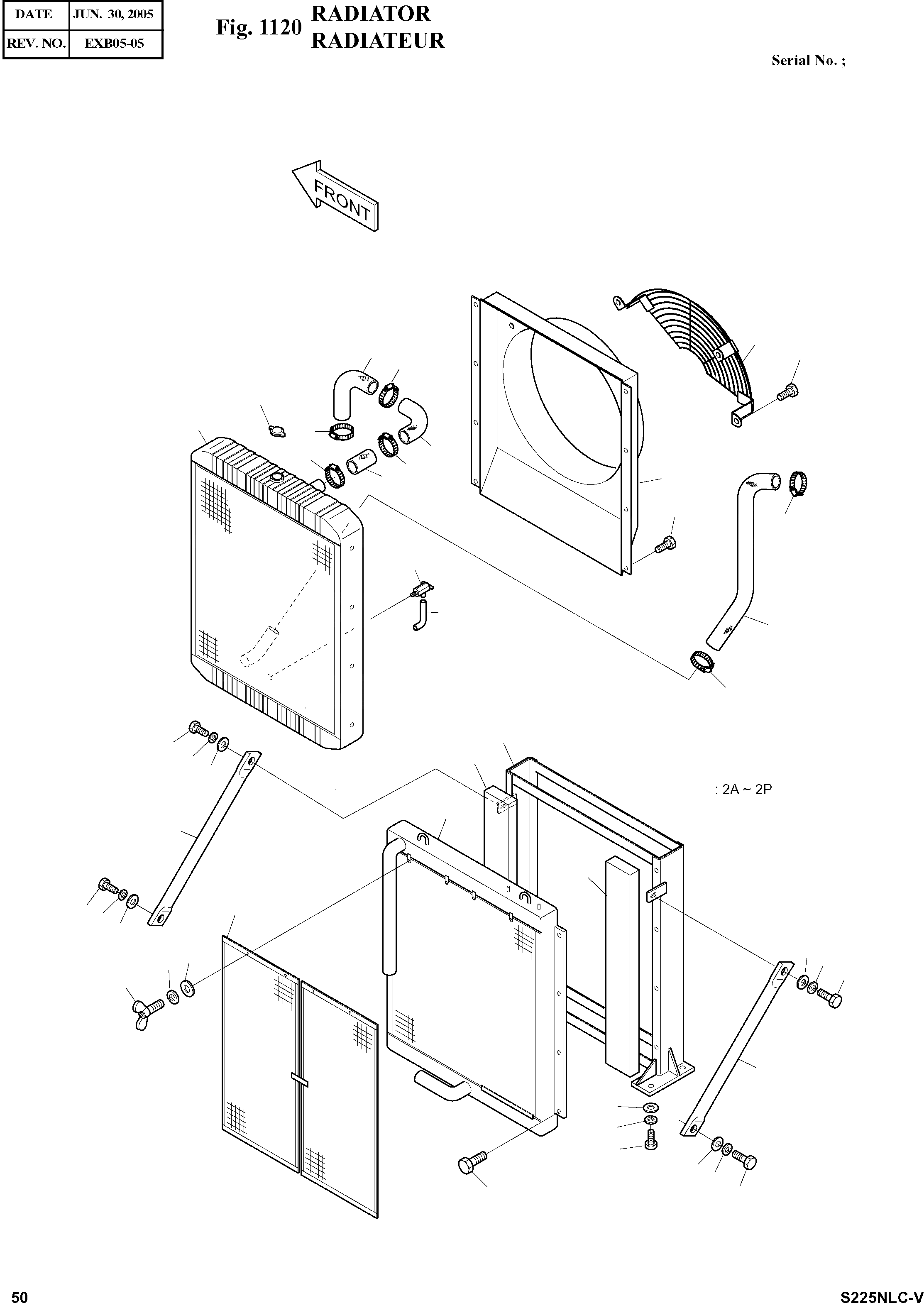 | DATE | JUN. 30, 2005 |
|---|---|
| REV. NO. | EXB05-05 |

Fig. 1120 RADIATOR
RADIATEUR

Serial No. ;

FRONT

: 2A ~ 2P

50

S225NLC-V