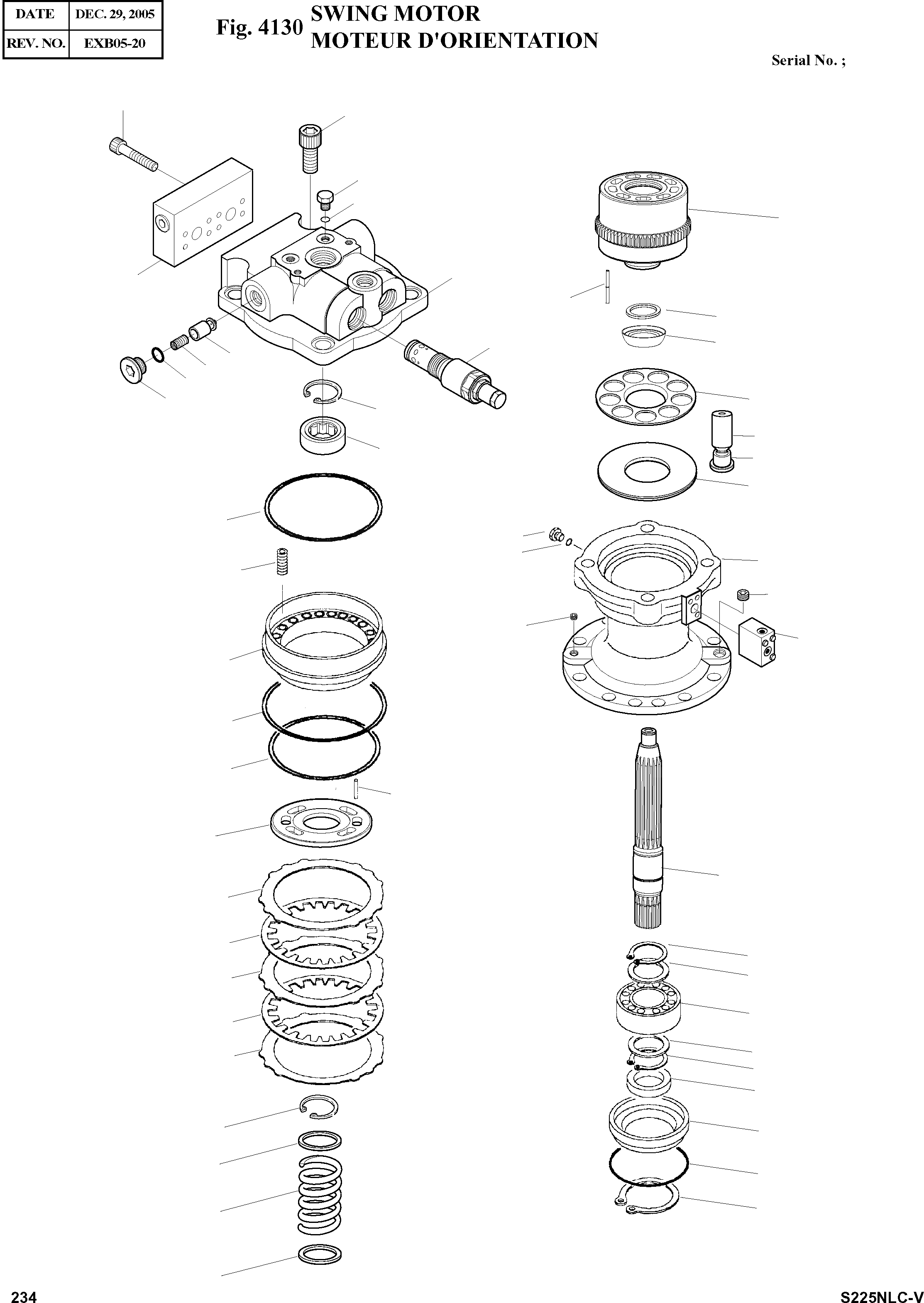 | DATE | DEC. 29, 2005 |
|---|---|
| REV. NO. | EXB05-20 |

Fig. 4130 SWING MOTOR
MOTEUR D'ORIENTATION

Serial No. ;

234

S225NLC-V