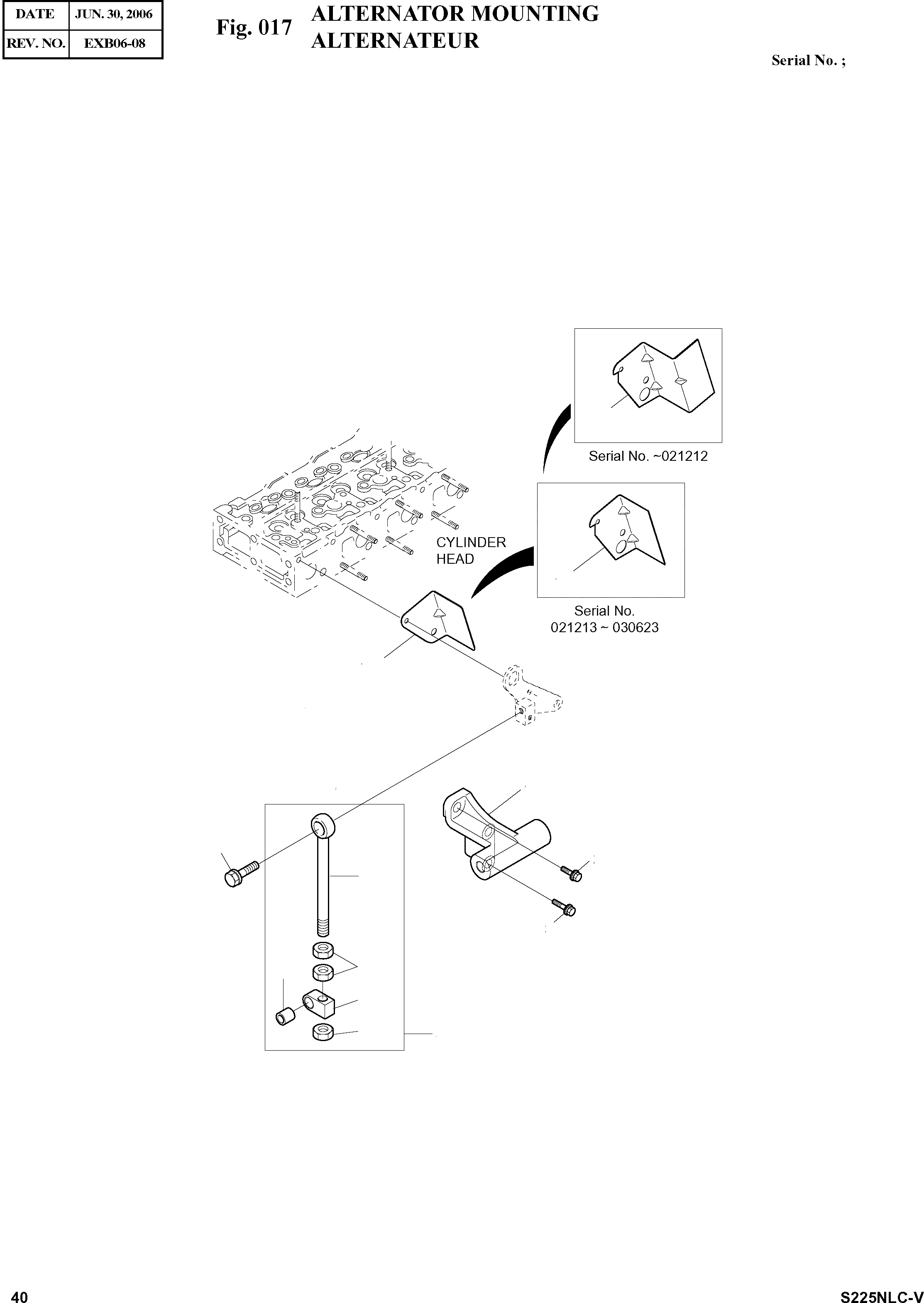 | DATE | JUN. 30, 2006 |
|---|---|
| REV. NO. | EXB06-08 |

Fig. 017 ALTERNATOR MOUNTING
ALTERNATEUR

Serial No. ;

Serial No. ~021212

CYLINDER HEAD

Serial No.
021213 ~ 030623

40

S225NLC-V