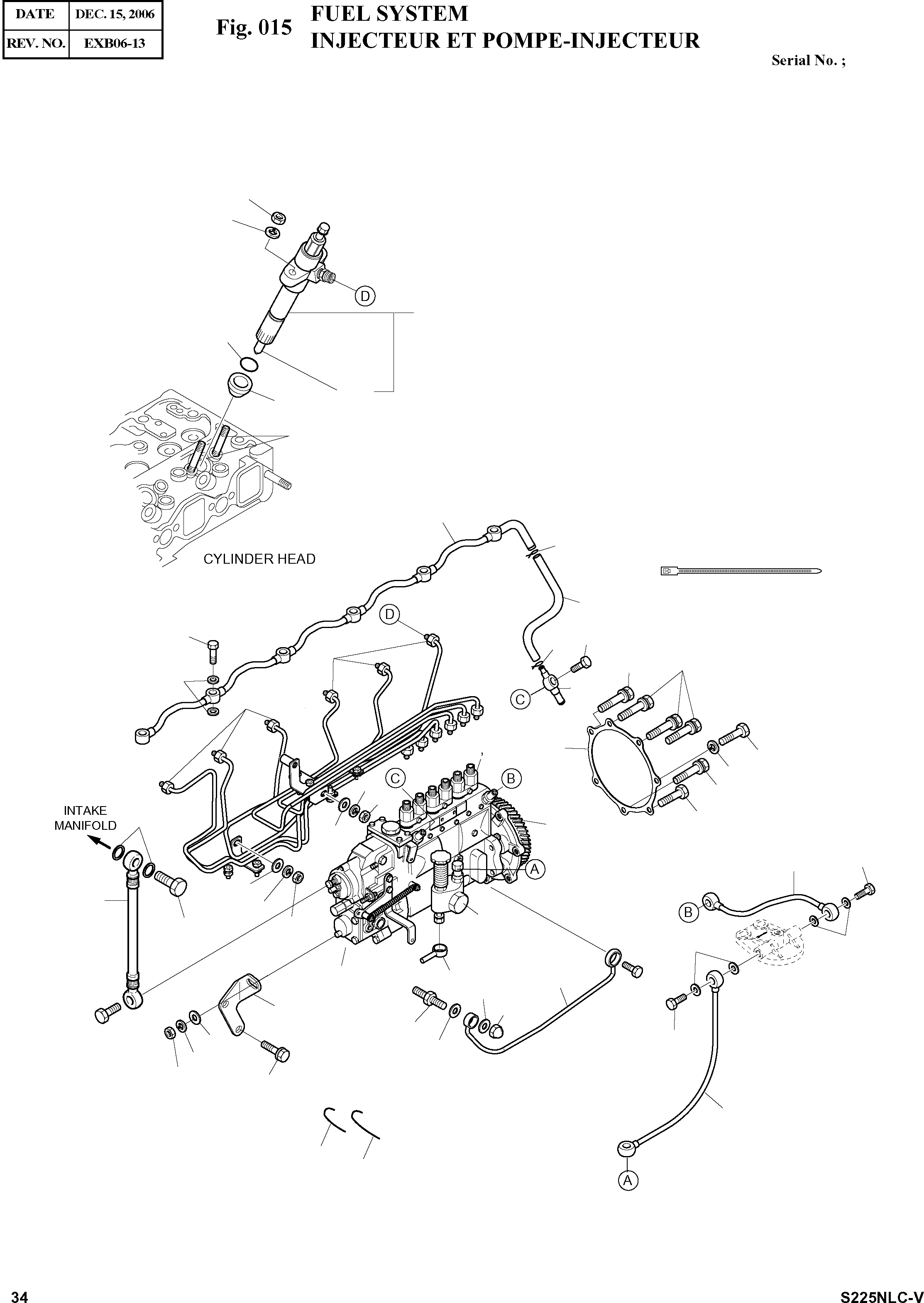 | DATE | DEC. 15, 2006 |
|---|---|
| REV. NO. | EXB06-13 |

Fig. 015 FUEL SYSTEM
INJECTEUR ET POMPE-INJECTEUR

Serial No. ;

D

CYLINDER HEAD

D

C

C

B

INTAKE MANIFOLD

A

B

A

34

S225NLC-V