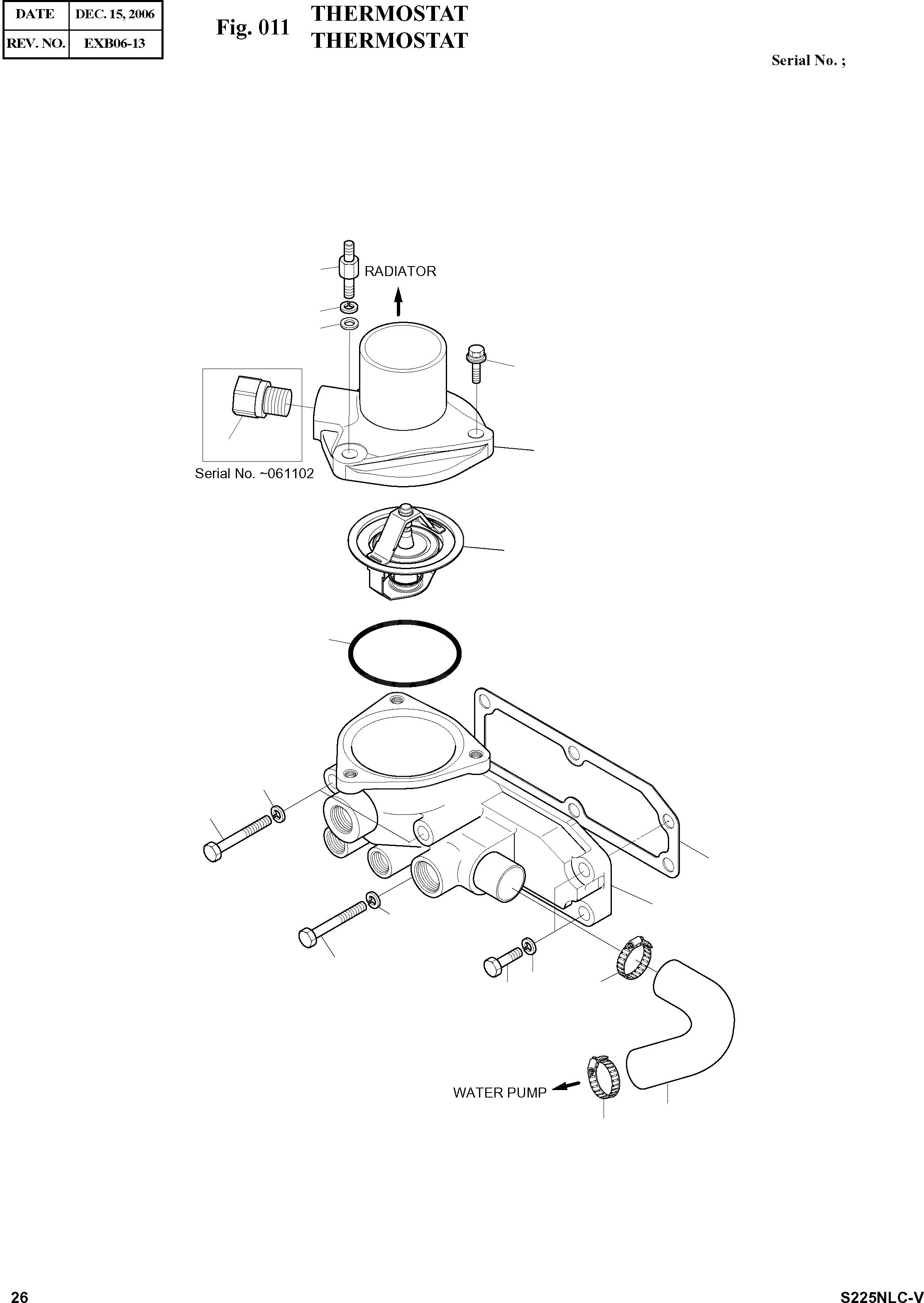 | DATE | DEC. 15, 2006 |
|---|---|
| REV. NO. | EXB06-13 |

Fig. 011 THERMOSTAT
THERMOSTAT

Serial No. ;

RADIATOR

Serial No. ~061102

WATER PUMP

26

S225NLC-V