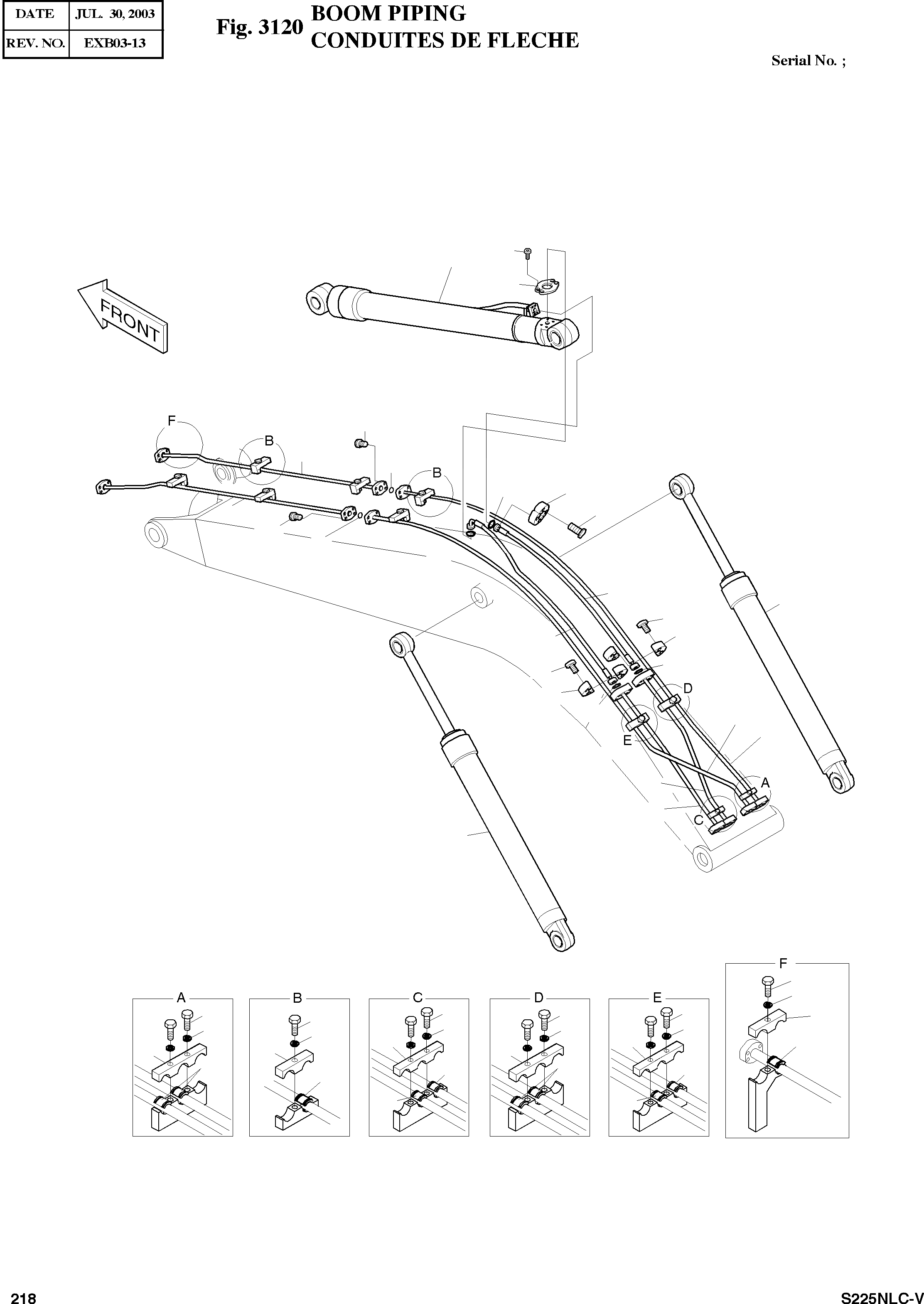 | DATE | JUL. 30, 2003 |
|---|---|
| REV. NO. | EXB03-13 |

Fig. 3120 BOOM PIPING
CONDUITES DE FLECHE

Serial No. ;

FRONT

F

B

B

D

E

A

C

A

B

C

D

E

F

218

S225NLC-V