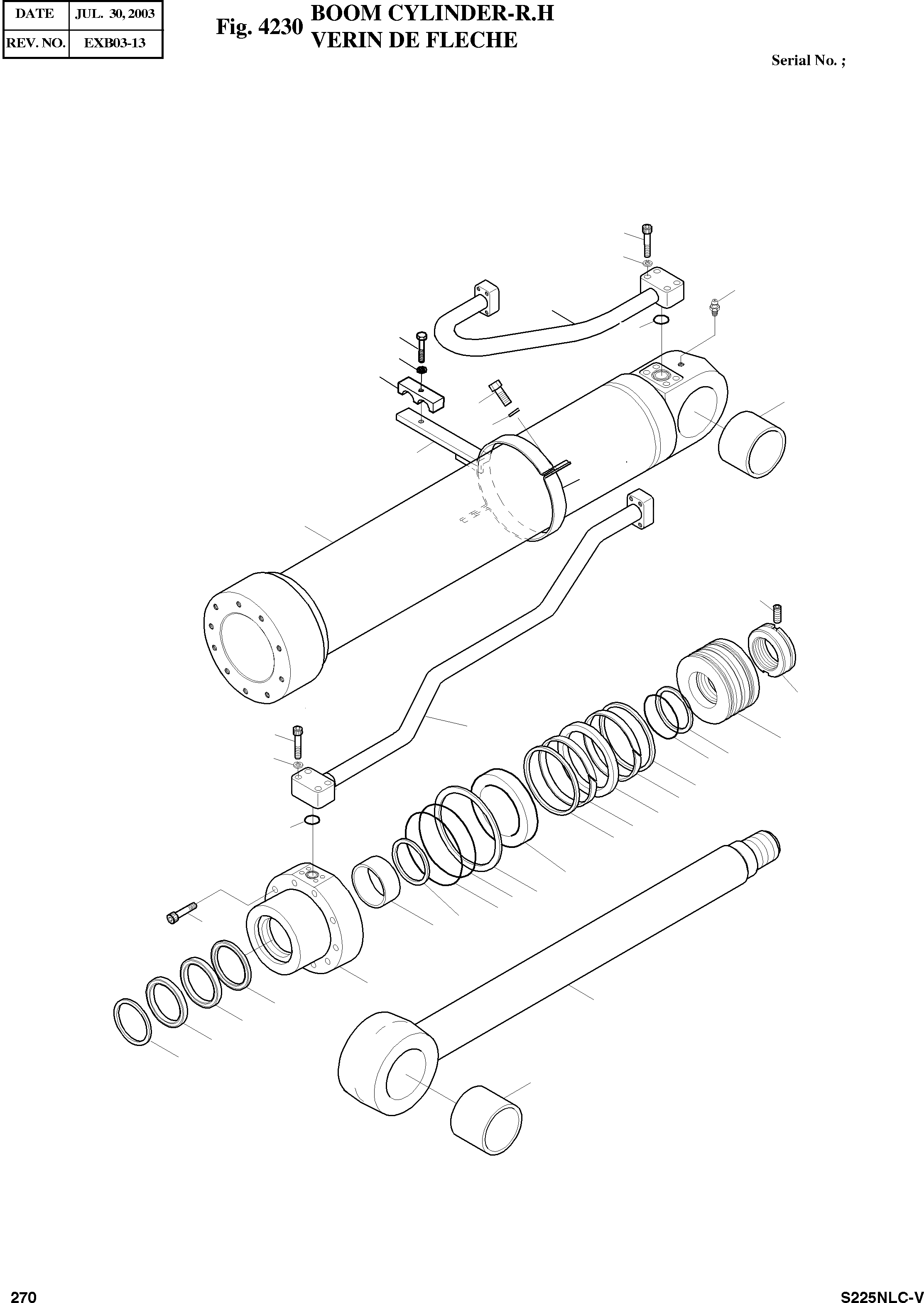 | DATE | JUL. 30, 2003 |
|---|---|
| REV. NO. | EXB03-13 |

Fig. 4230 BOOM CYLINDER-R.H
VERIN DE FLECHE

Serial No. ;

270

S225NLC-V