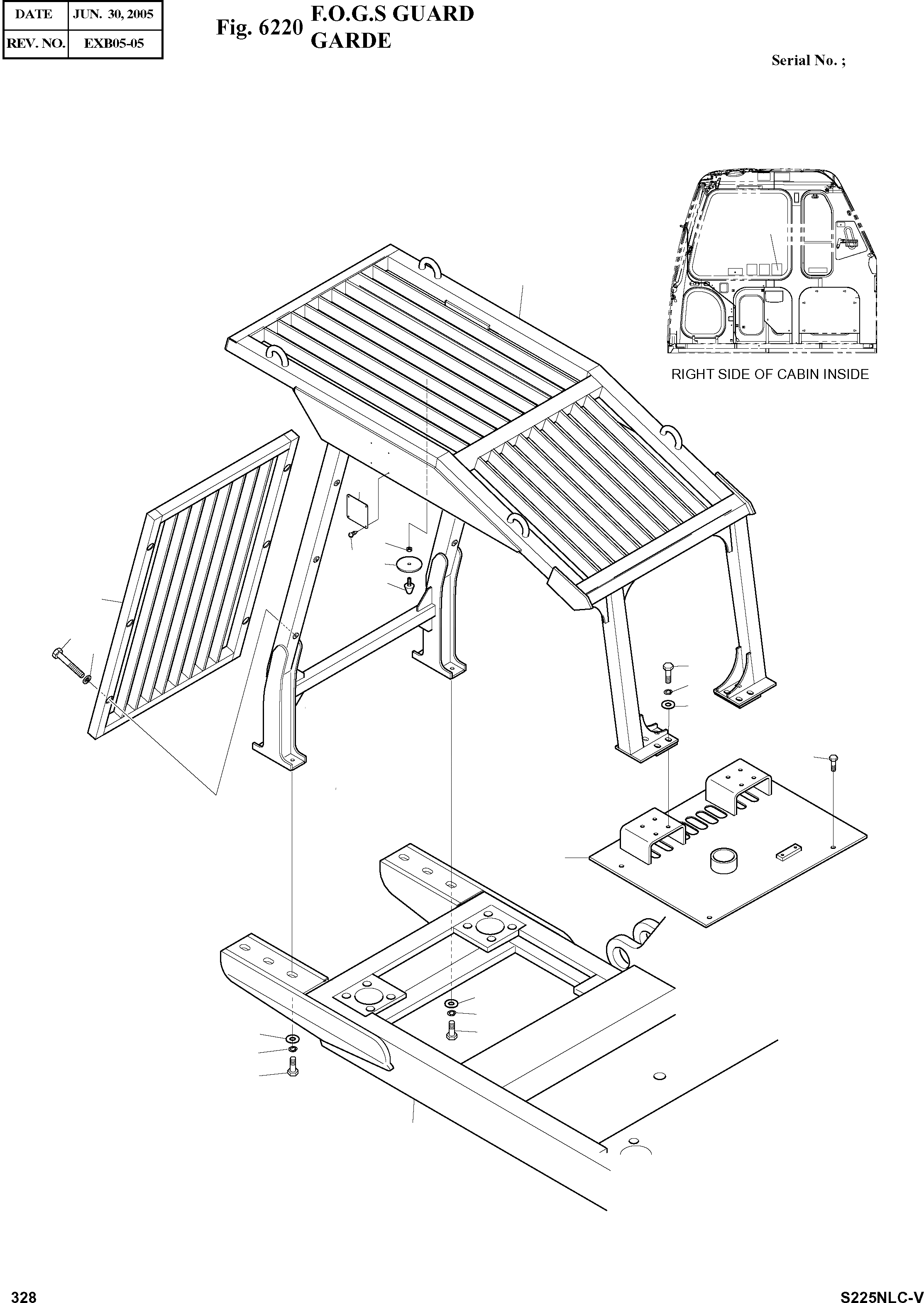 | DATE | JUN. 30, 2005 |
|---|---|
| REV. NO. | EXB05-05 |

Fig. 6220 F.O.G.S GUARD GARDE

Serial No. ;

RIGHT SIDE OF CABIN INSIDE

328

S225NLC-V