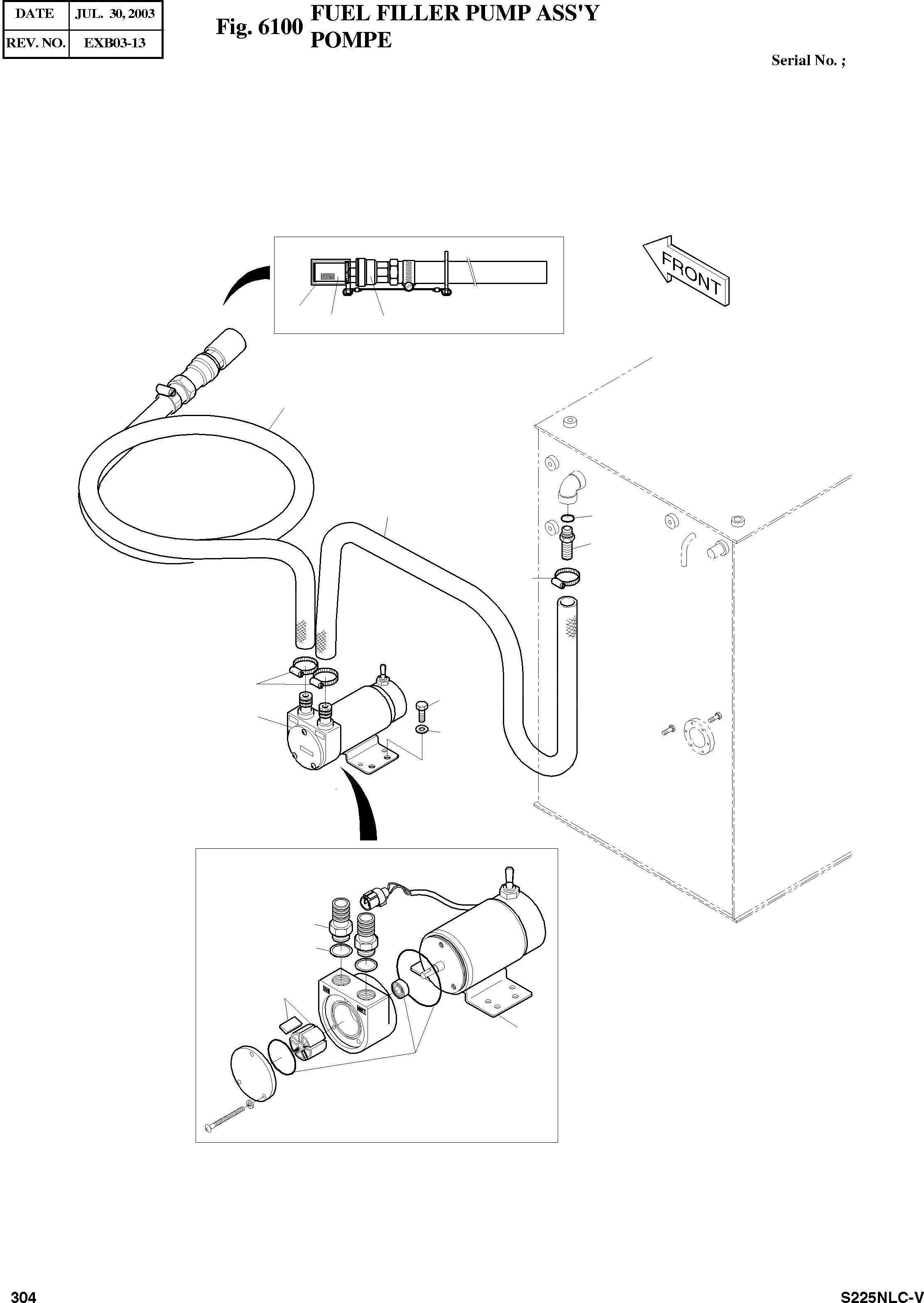 | DATE | JUL. 30, 2003 |
|---|---|
| REV. NO. | EXB03-13 |

Fig. 6100 FUEL FILLER PUMP ASS'Y
POMPE

Serial No. ;

FRONT

304

S225NLC-V