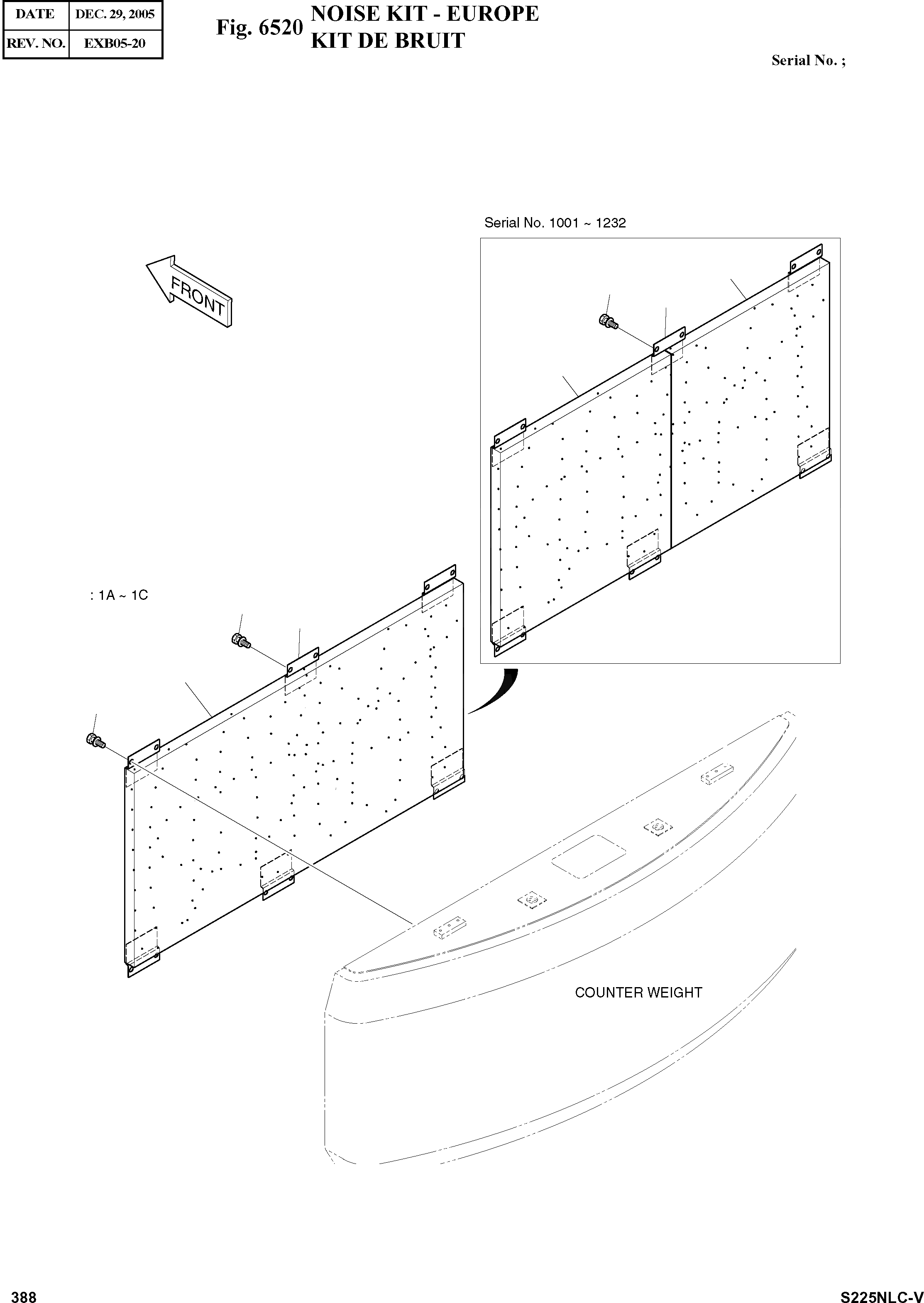 | DATE | DEC. 29, 2005 |
|---|---|
| REV. NO. | EXB05-20 |

Fig. 6520 NOISE KIT - EUROPE
KIT DE BRUIT

Serial No. ;

Serial No. 1001 ~ 1232

FRONT

: 1A ~ 1C

COUNTER WEIGHT

388

S225NLC-V